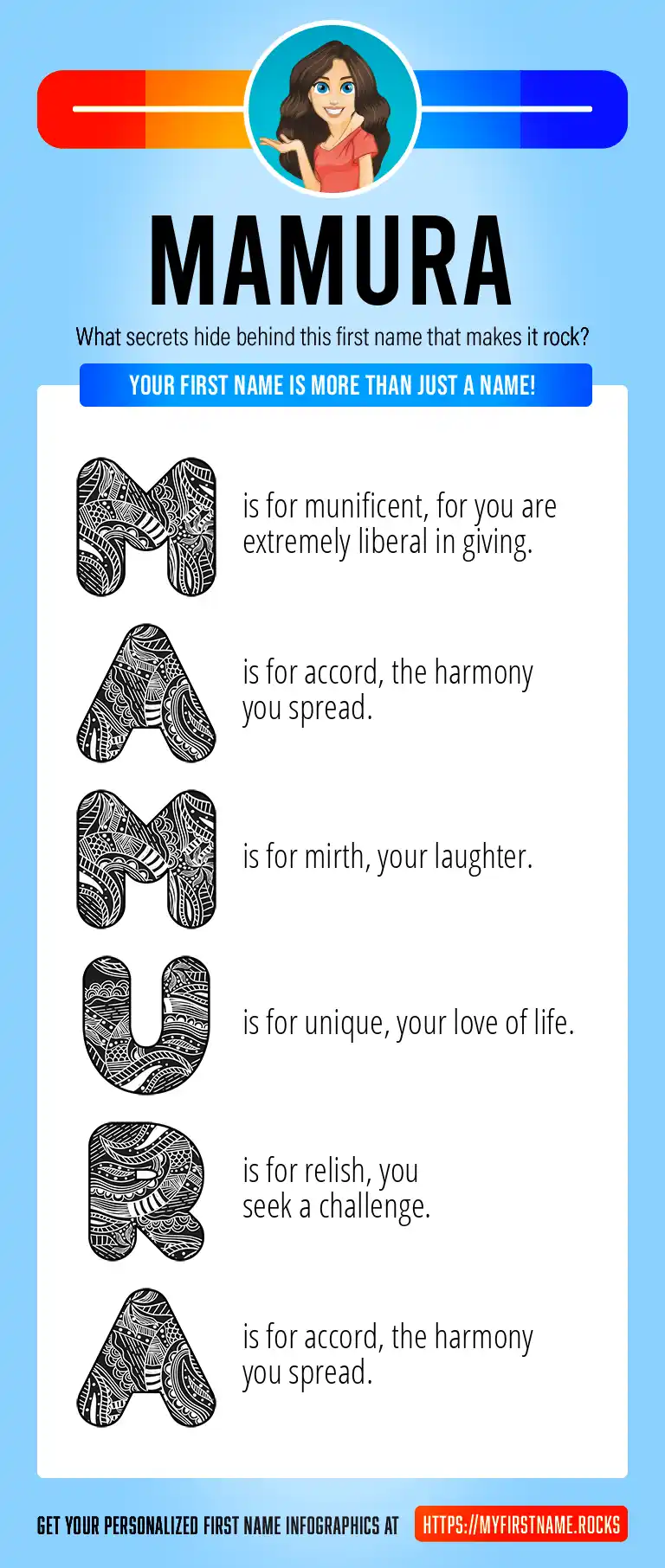 MAMURA

What secrets hide behind this first name that makes it rock?

YOUR FIRST NAME IS MORE THAN JUST A NAME!

M is for munificent, for you are extremely liberal in giving.

A is for accord, the harmony you spread.

M is for mirth, your laughter.

U is for unique, your love of life.

R is for relish, you seek a challenge.

A is for accord, the harmony you spread.

GET YOUR PERSONALIZED FIRST NAME INFOGRAPHICS AT HTTPS://MYFIRSTNAME.ROCKS