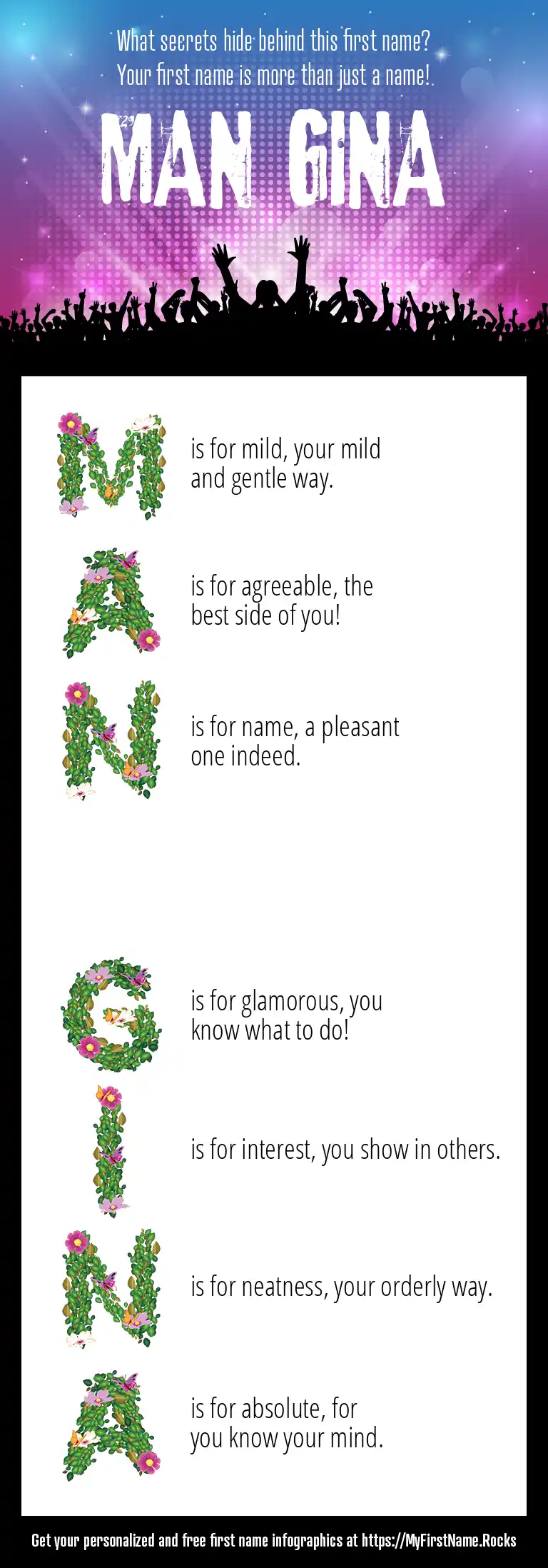 What secrets hide behind this first name?
Your first name is more than just a name!

MAN GINA

M is for mild, your mild and gentle way.

A is for agreeable, the best side of you!

N is for name, a pleasant one indeed.

G is for glamorous, you know what to do!

I is for interest, you show in others.

N is for neatness, your orderly way.

A is for absolute, for you know your mind.

Get your personalized and free first name infographics at https://MyFirstName.Rocks