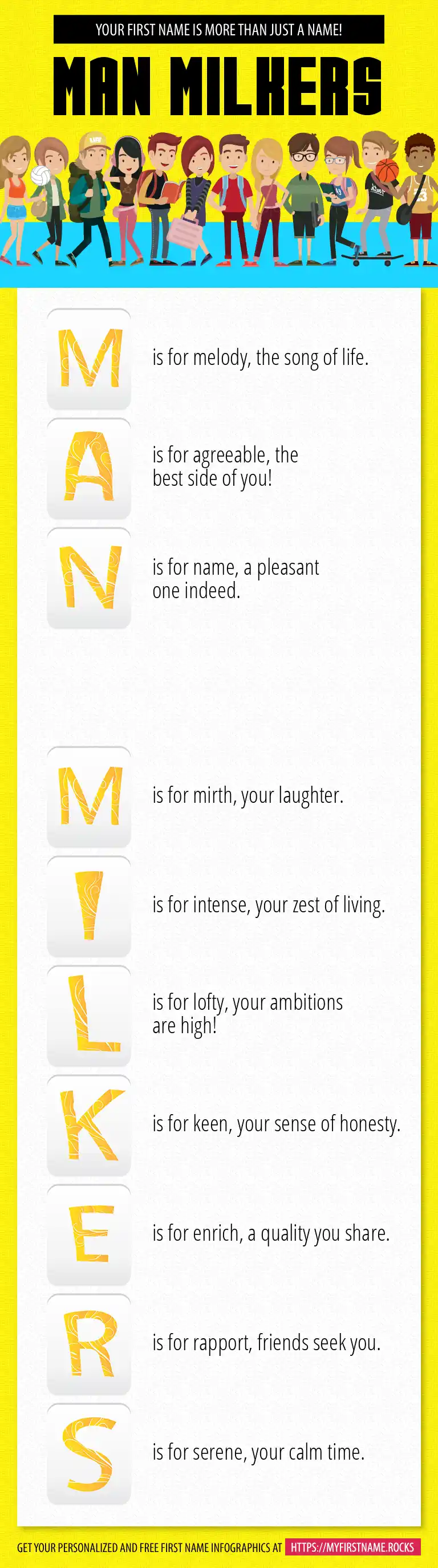 YOUR FIRST NAME IS MORE THAN JUST A NAME!

MAN MILKERS

M is for melody, the song of life.

A is for agreeable, the best side of you!

N is for name, a pleasant one indeed.

M is for mirth, your laughter.

I is for intense, your zest of living.

L is for lofty, your ambitions are high!

K is for keen, your sense of honesty.

E is for enrich, a quality you share.

R is for rapport, friends seek you.

S is for serene, your calm time.

GET YOUR PERSONALIZED AND FREE FIRST NAME INFOGRAPHICS AT HTTPS://MYFIRSTNAME.ROCKS