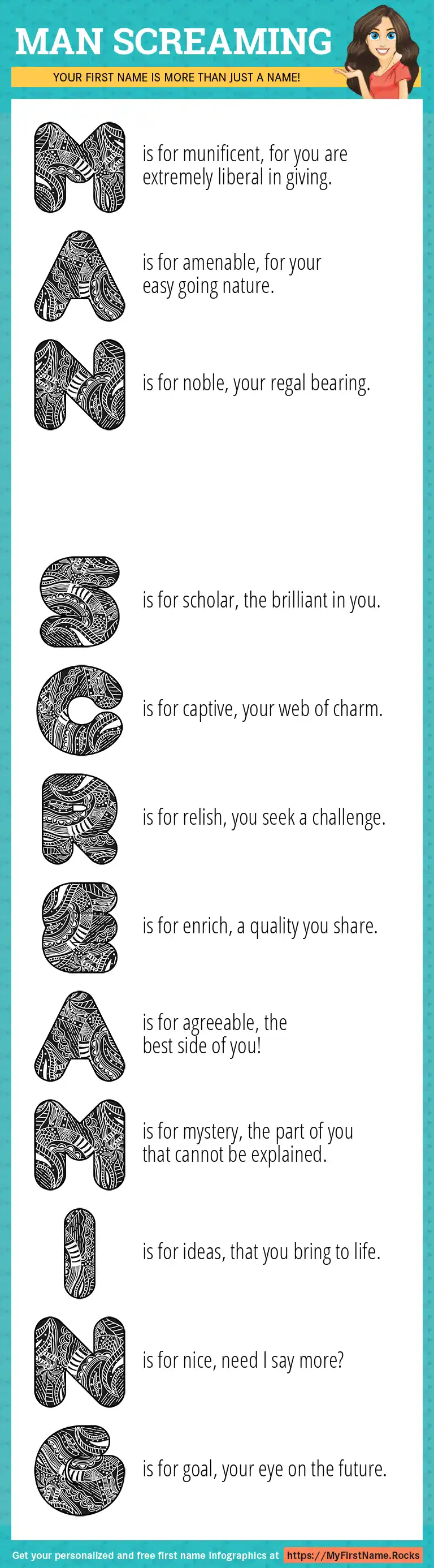 MAN SCREAMING

YOUR FIRST NAME IS MORE THAN JUST A NAME!

M is for munificent, for you are extremely liberal in giving.

A is for amenable, for your easy going nature.

N is for noble, your regal bearing.

S is for scholar, the brilliant in you.

C is for captive, your web of charm.

R is for relish, you seek a challenge.

E is for enrich, a quality you share.

A is for agreeable, the best side of you!

M is for mystery, the part of you that cannot be explained.

I is for ideas, that you bring to life.

N is for nice, need I say more?

G is for goal, your eye on the future.

Get your personalized and free first name infographics at https://MyFirstName.Rocks