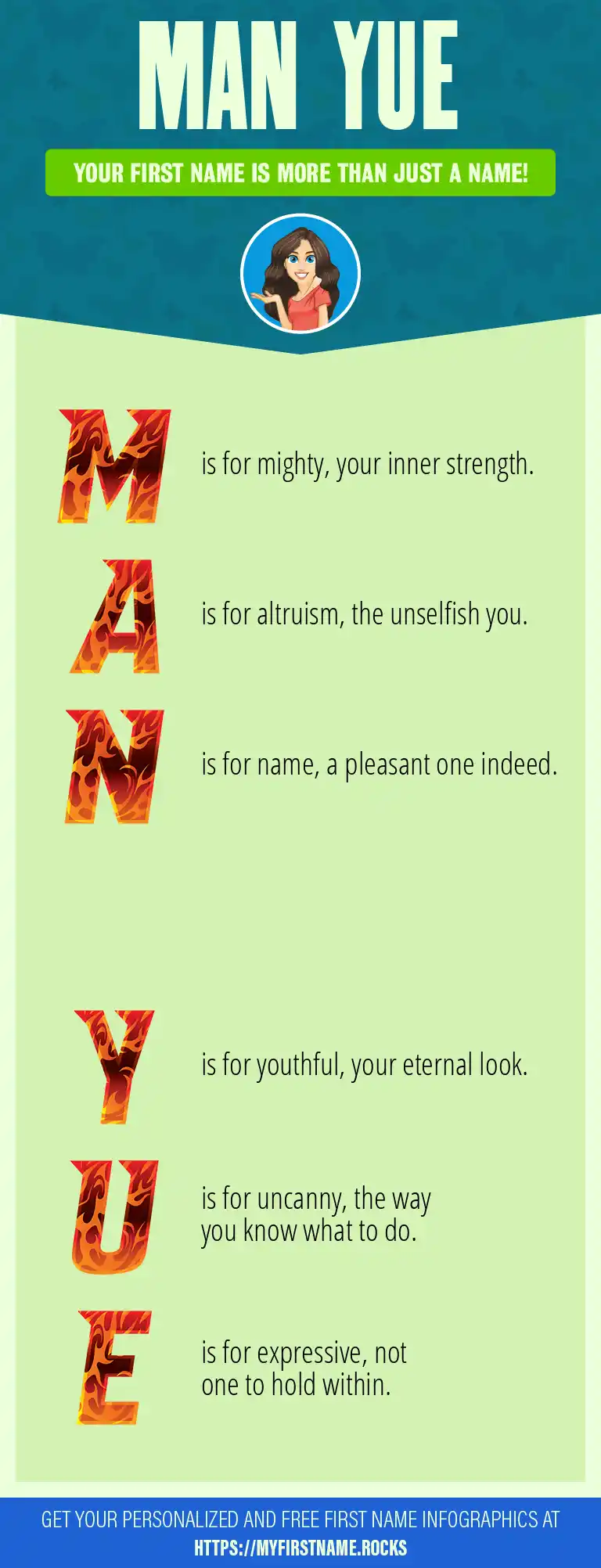 MAN YUE

YOUR FIRST NAME IS MORE THAN JUST A NAME!

M is for mighty, your inner strength.

A is for altruism, the unselfish you.

N is for name, a pleasant one indeed.

Y is for youthful, your eternal look.

U is for uncanny, the way you know what to do.

E is for expressive, not one to hold within.

GET YOUR PERSONALIZED AND FREE FIRST NAME INFOGRAPHICS AT HTTPS://MYFIRSTNAME.ROCKS