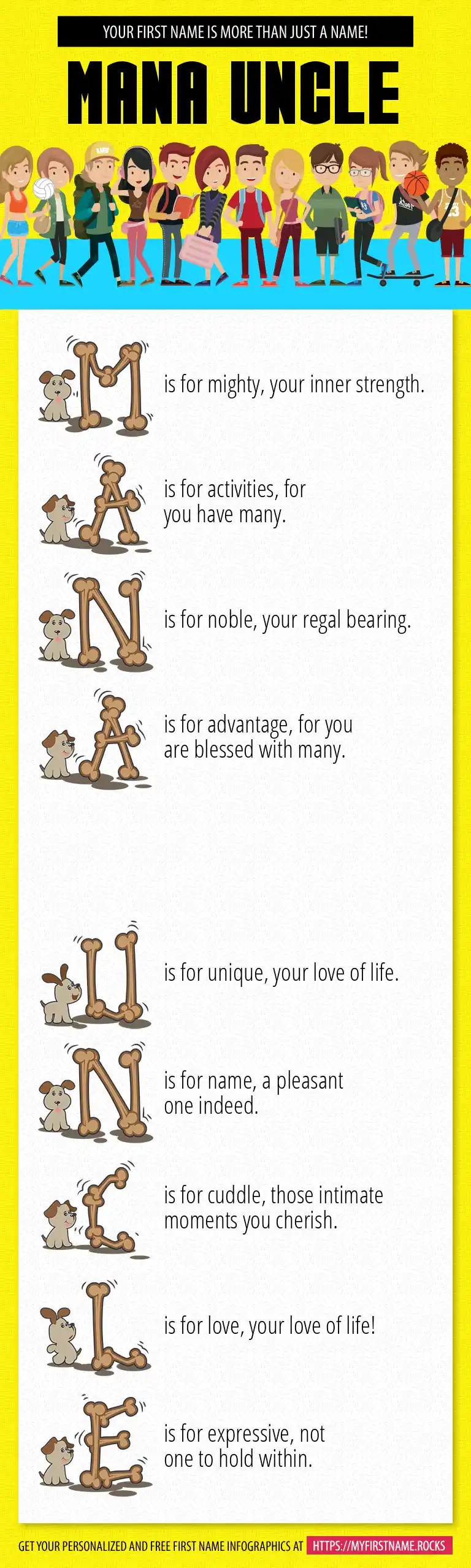 YOUR FIRST NAME IS MORE THAN JUST A NAME!

MANA UNCLE

M is for mighty, your inner strength.

A is for activities, for you have many.

N is for noble, your regal bearing.

A is for advantage, for you are blessed with many.

U is for unique, your love of life.

N is for name, a pleasant one indeed.

C is for cuddle, those intimate moments you cherish.

L is for love, your love of life!

E is for expressive, not one to hold within.

GET YOUR PERSONALIZED AND FREE FIRST NAME INFOGRAPHICS AT HTTPS://MYFIRSTNAME.ROCKS