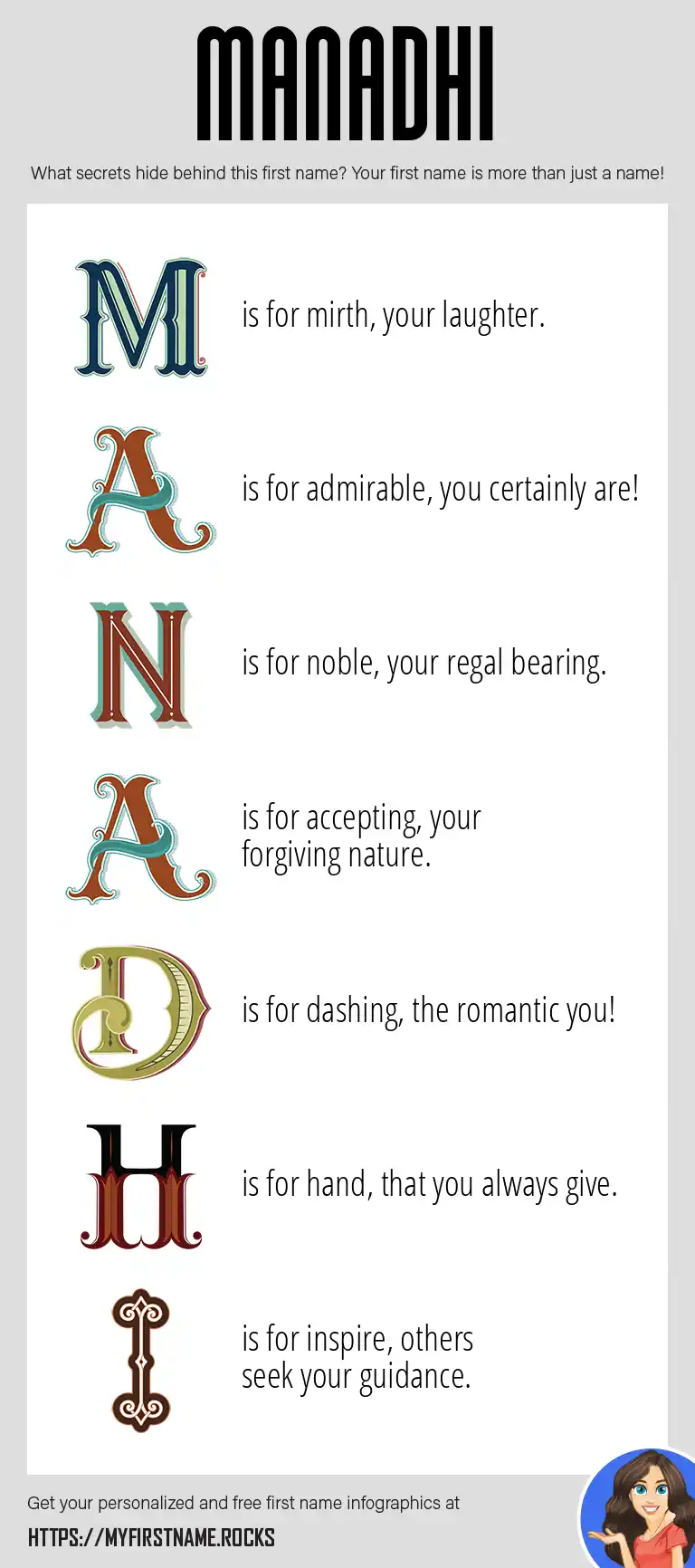 MANADHI

What secrets hide behind this first name? Your first name is more than just a name!

M is for mirth, your laughter.

A is for admirable, you certainly are!

N is for noble, your regal bearing.

A is for accepting, your forgiving nature.

D is for dashing, the romantic you!

H is for hand, that you always give.

I is for inspire, others seek your guidance.

Get your personalized and free first name infographics at

HTTPS://MYFIRSTNAME.ROCKS