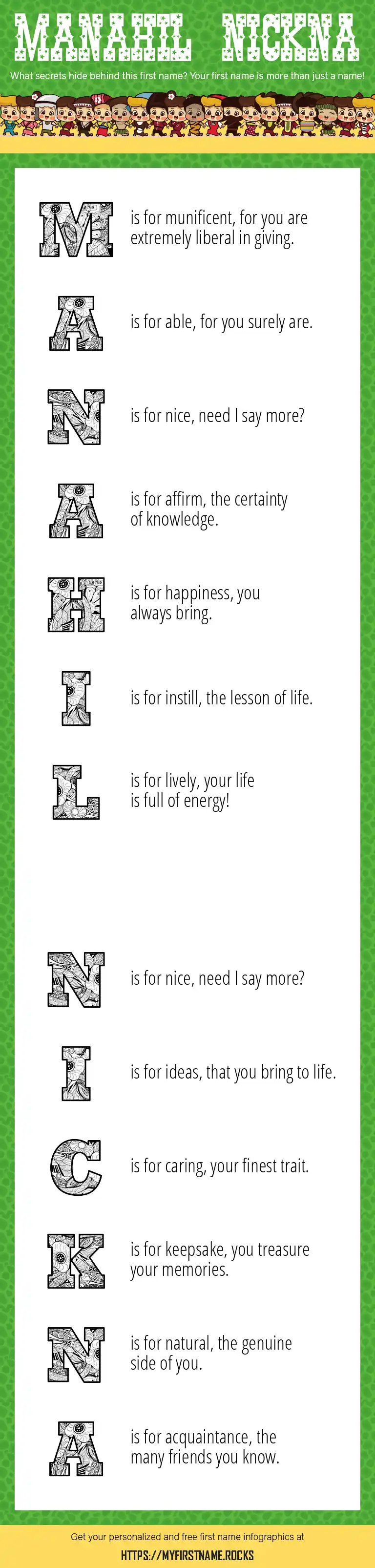 MANAHIL NICKNA

What secrets hide behind this first name? Your first name is more than just a name!

M is for munificent, for you are extremely liberal in giving.

A is for able, for you surely are.

N is for nice, need I say more?

A is for affirm, the certainty of knowledge.

H is for happiness, you always bring.

I is for instill, the lesson of life.

L is for lively, your life is full of energy!

N is for nice, need I say more?

I is for ideas, that you bring to life.

C is for caring, your finest trait.

K is for keepsake, you treasure your memories.

N is for natural, the genuine side of you.

A is for acquaintance, the many friends you know.

Get your personalized and free first name infographics at

HTTPS://MYFIRSTNAME.ROCKS