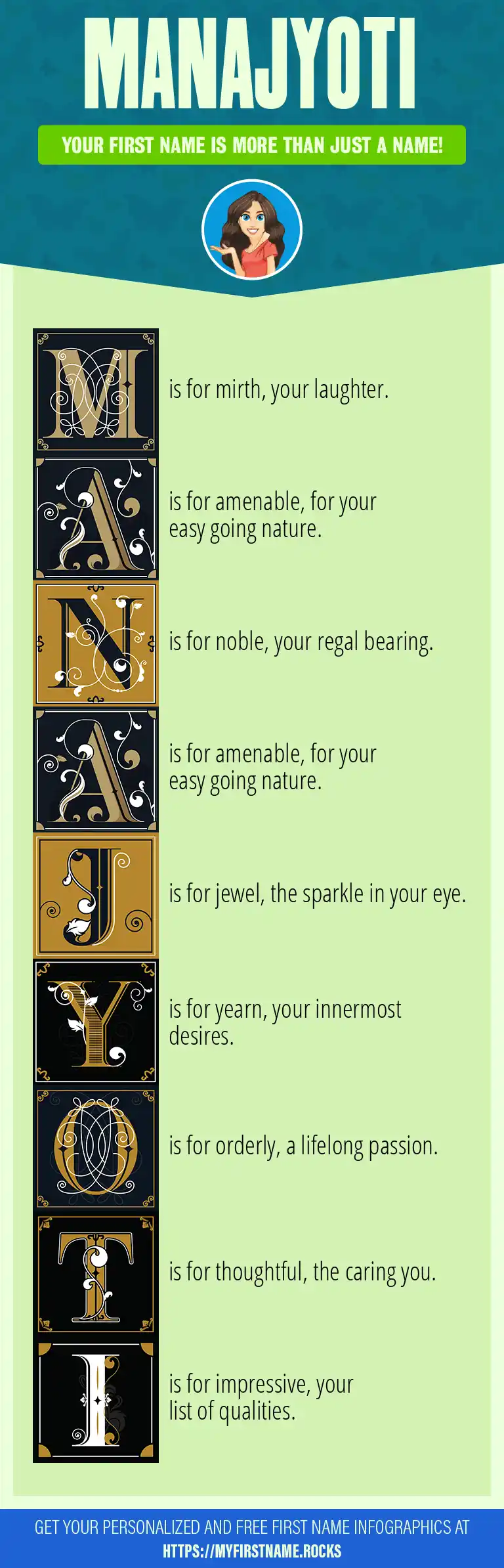 MANAJYOTI

YOUR FIRST NAME IS MORE THAN JUST A NAME!

M is for mirth, your laughter.

A is for amenable, for your easy going nature.

N is for noble, your regal bearing.

A is for amenable, for your easy going nature.

J is for jewel, the sparkle in your eye.

Y is for yearn, your innermost desires.

O is for orderly, a lifelong passion.

T is for thoughtful, the caring you.

I is for impressive, your list of qualities.

GET YOUR PERSONALIZED AND FREE FIRST NAME INFOGRAPHICS AT HTTPS://MYFIRSTNAME.ROCKS