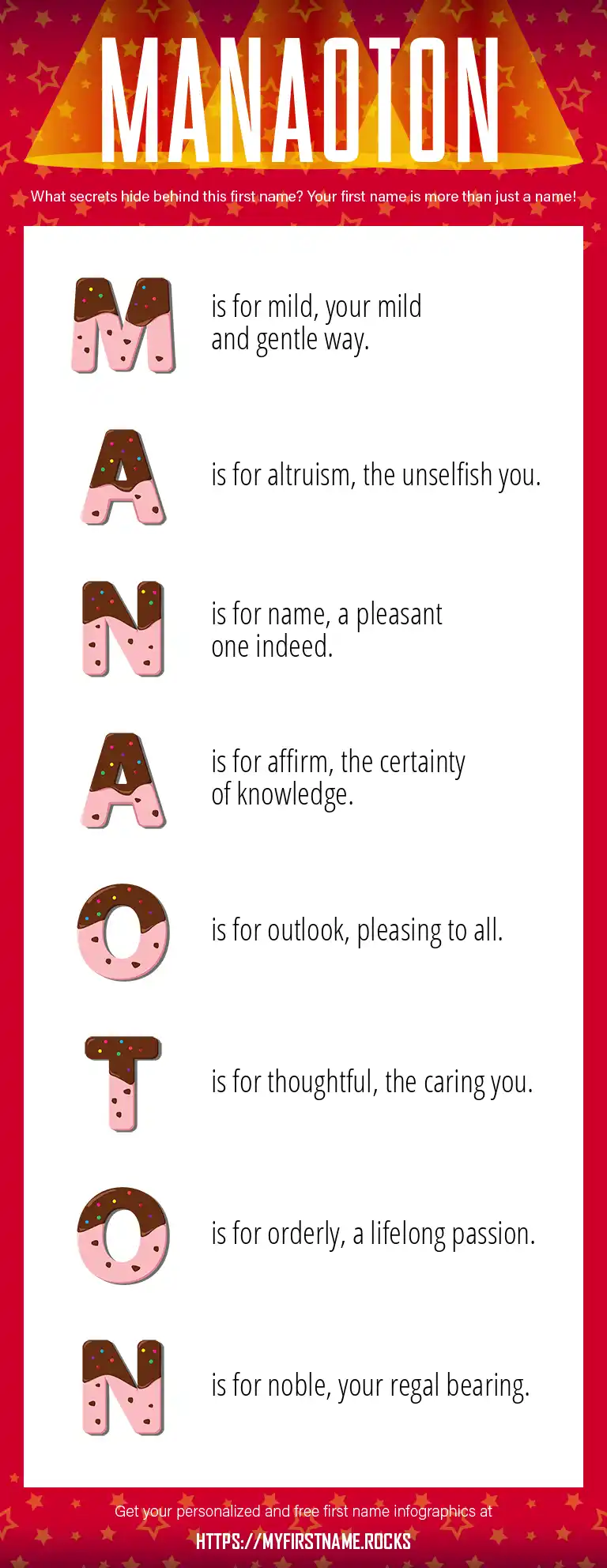 MANAOTON

What secrets hide behind this first name? Your first name is more than just a name!

M is for mild, your mild and gentle way.

A is for altruism, the unselfish you.

N is for name, a pleasant one indeed.

A is for affirm, the certainty of knowledge.

O is for outlook, pleasing to all.

T is for thoughtful, the caring you.

O is for orderly, a lifelong passion.

N is for noble, your regal bearing.

Get your personalized and free first name infographics at

HTTPS://MYFIRSTNAME.ROCKS