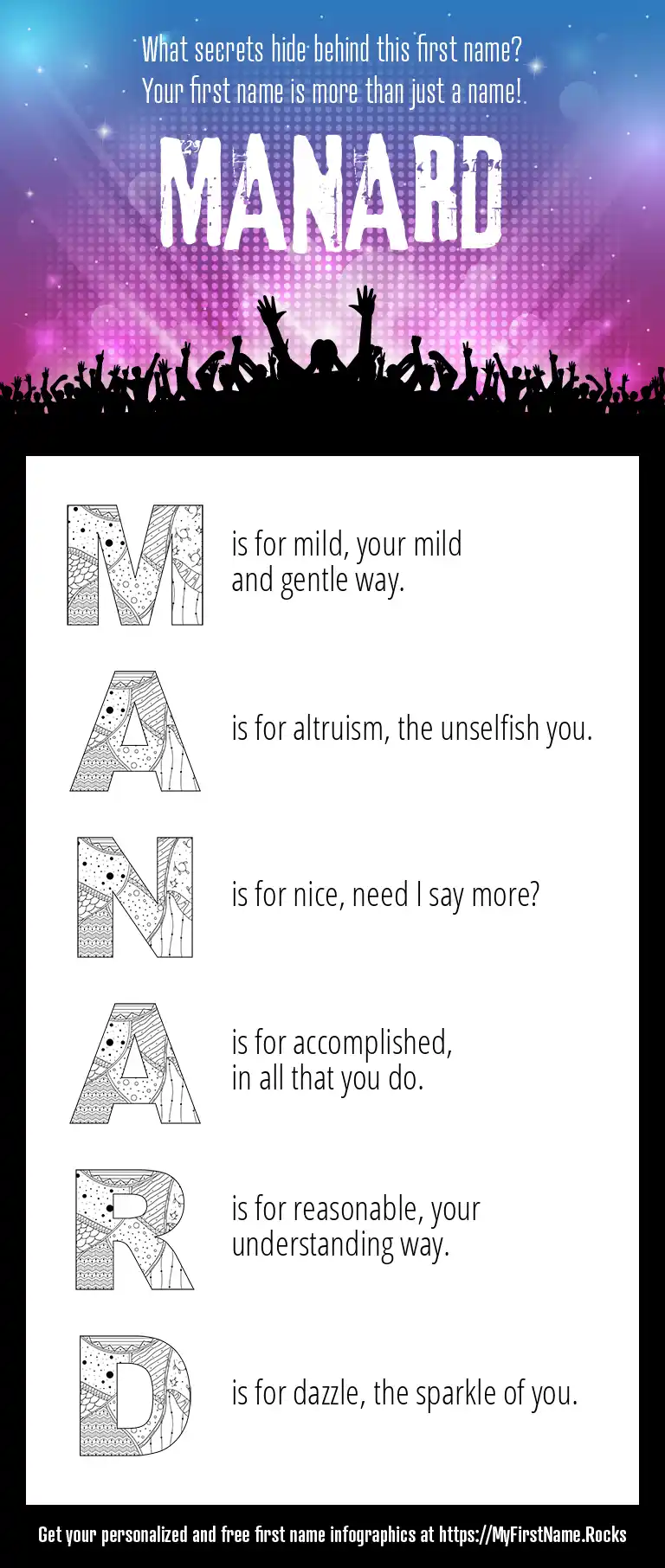 What secrets hide behind this first name?
Your first name is more than just a name!

MANARD

M is for mild, your mild and gentle way.

A is for altruism, the unselfish you.

N is for nice, need I say more?

A is for accomplished, in all that you do.

R is for reasonable, your understanding way.

D is for dazzle, the sparkle of you.

Get your personalized and free first name infographics at https://MyFirstName.Rocks