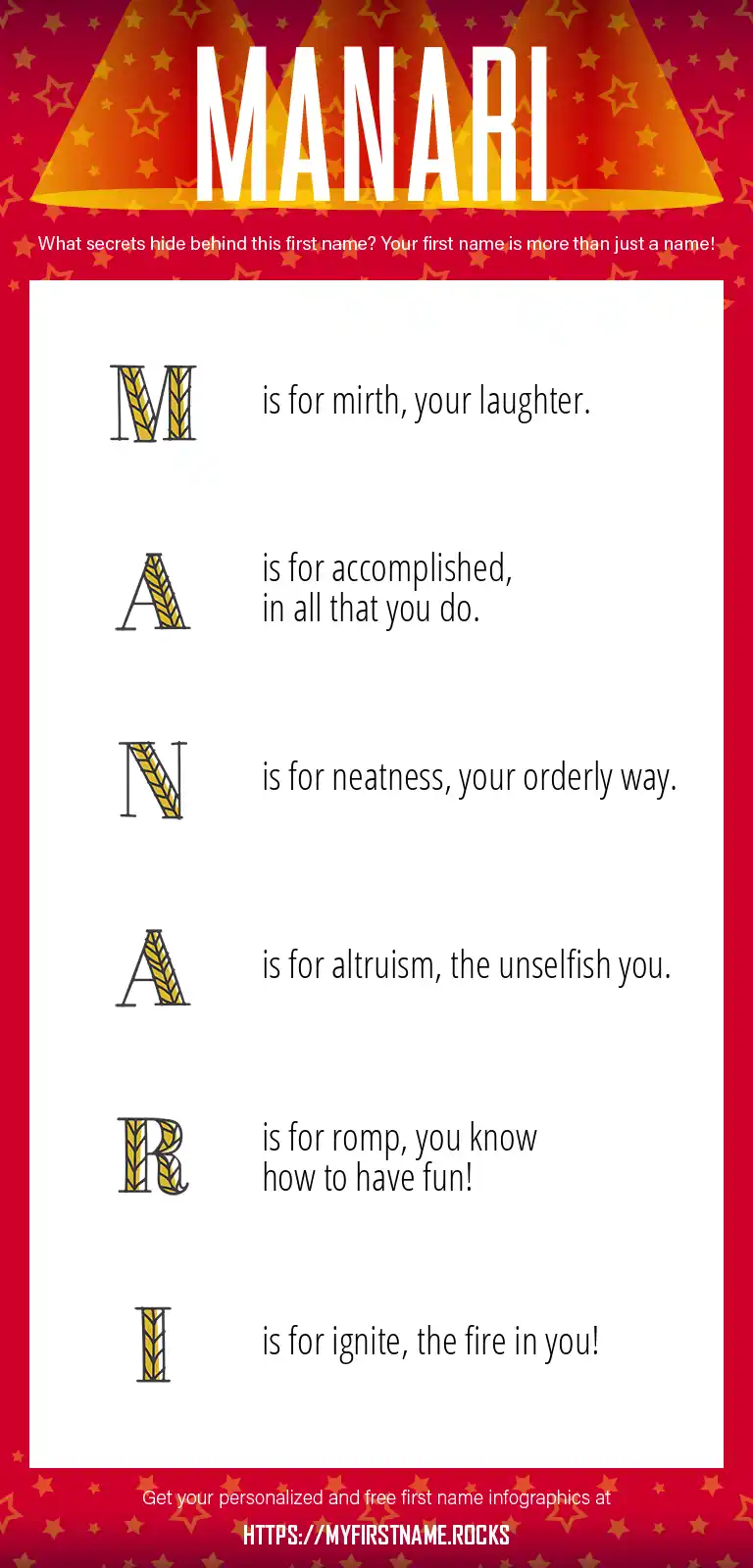 MANARI

What secrets hide behind this first name? Your first name is more than just a name!

M is for mirth, your laughter.

A is for accomplished, in all that you do.

N is for neatness, your orderly way.

A is for altruism, the unselfish you.

R is for romp, you know how to have fun!

I is for ignite, the fire in you!

Get your personalized and free first name infographics at

HTTPS://MYFIRSTNAME.ROCKS