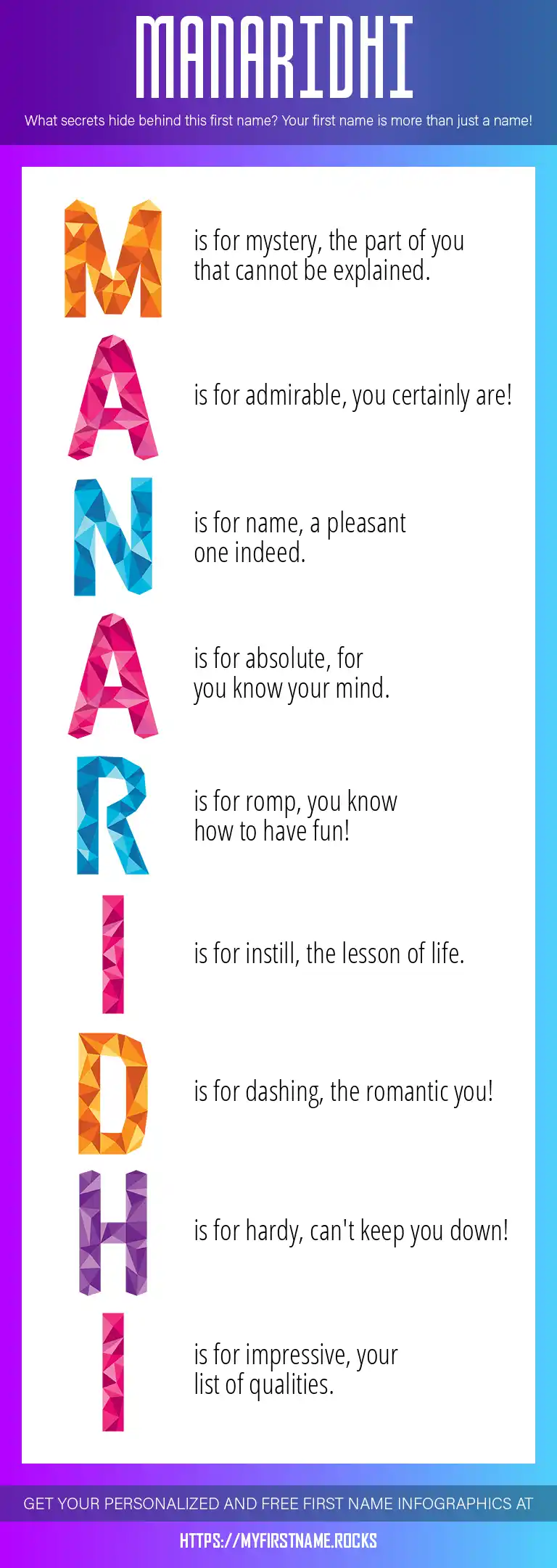 MANARIDHI

What secrets hide behind this first name? Your first name is more than just a name!

M is for mystery, the part of you that cannot be explained.

A is for admirable, you certainly are!

N is for name, a pleasant one indeed.

A is for absolute, for you know your mind.

R is for romp, you know how to have fun!

I is for instill, the lesson of life.

D is for dashing, the romantic you!

H is for hardy, can't keep you down!

I is for impressive, your list of qualities.

GET YOUR PERSONALIZED AND FREE FIRST NAME INFOGRAPHICS AT

HTTPS://MYFIRSTNAME.ROCKS