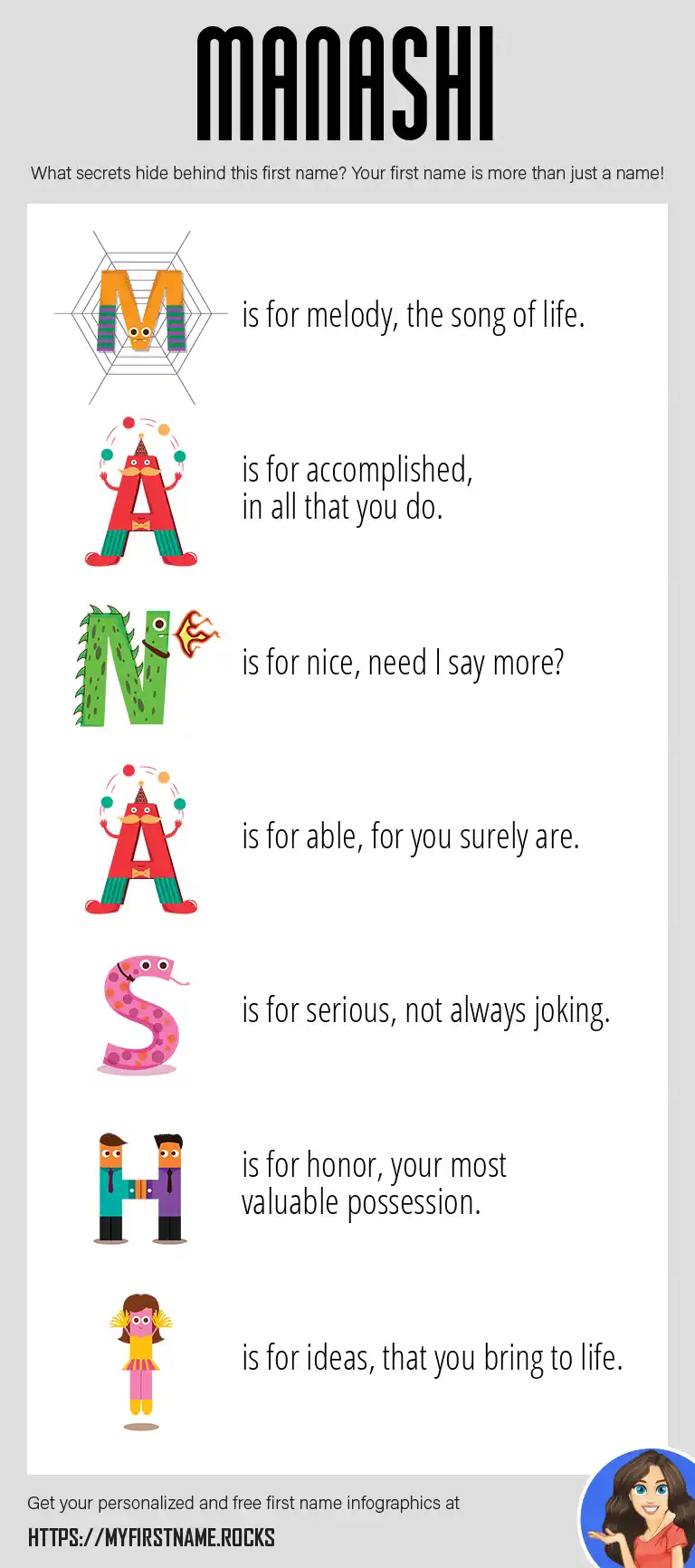 MANASHI

What secrets hide behind this first name? Your first name is more than just a name!

M is for melody, the song of life.

A is for accomplished, in all that you do.

N is for nice, need I say more?

A is for able, for you surely are.

S is for serious, not always joking.

H is for honor, your most valuable possession.

I is for ideas, that you bring to life.

Get your personalized and free first name infographics at

HTTPS://MYFIRSTNAME.ROCKS