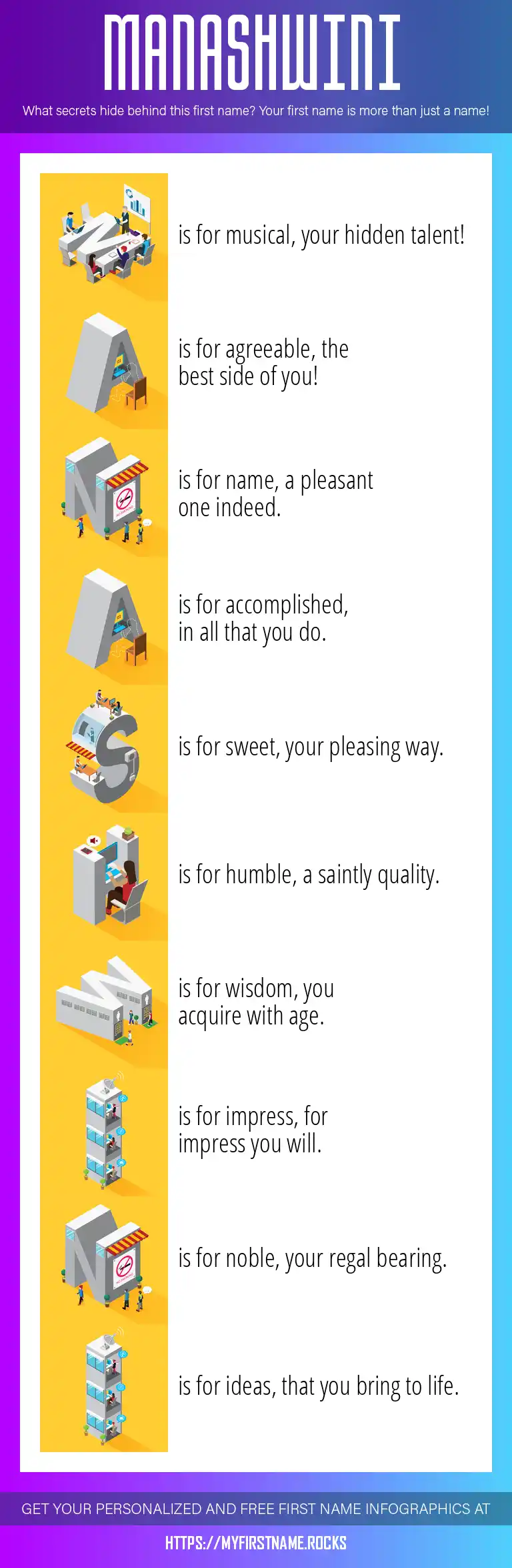 MANASHWINI

What secrets hide behind this first name? Your first name is more than just a name!

M is for musical, your hidden talent!

A is for agreeable, the best side of you!

N is for name, a pleasant one indeed.

A is for accomplished, in all that you do.

S is for sweet, your pleasing way.

H is for humble, a saintly quality.

W is for wisdom, you acquire with age.

I is for impress, for impress you will.

N is for noble, your regal bearing.

I is for ideas, that you bring to life.

GET YOUR PERSONALIZED AND FREE FIRST NAME INFOGRAPHICS AT

HTTPS://MYFIRSTNAME.ROCKS