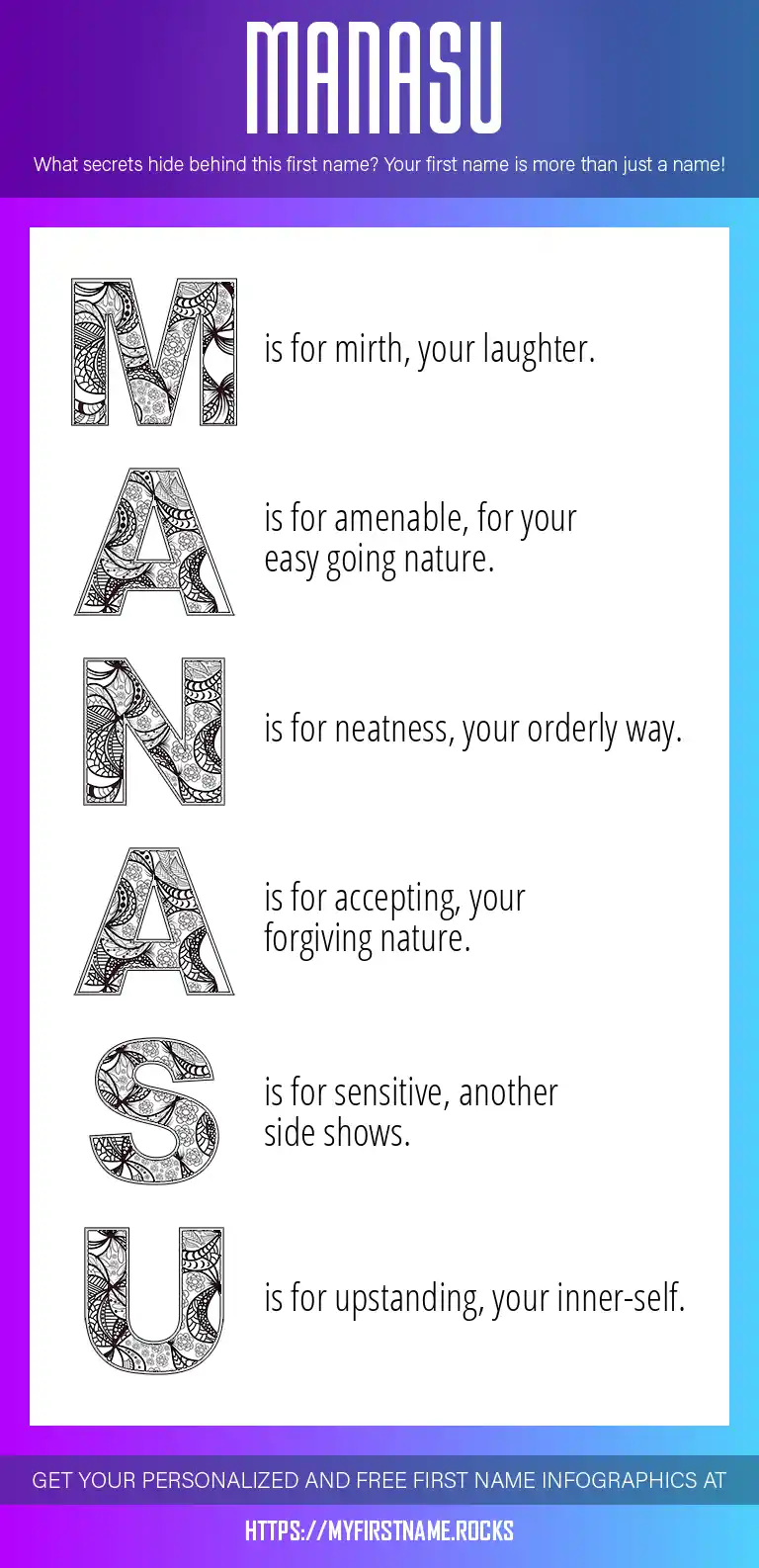 MANASU

What secrets hide behind this first name? Your first name is more than just a name!

M is for mirth, your laughter.

A is for amenable, for your easy going nature.

N is for neatness, your orderly way.

A is for accepting, your forgiving nature.

S is for sensitive, another side shows.

U is for upstanding, your inner-self.

GET YOUR PERSONALIZED AND FREE FIRST NAME INFOGRAPHICS AT

HTTPS://MYFIRSTNAME.ROCKS