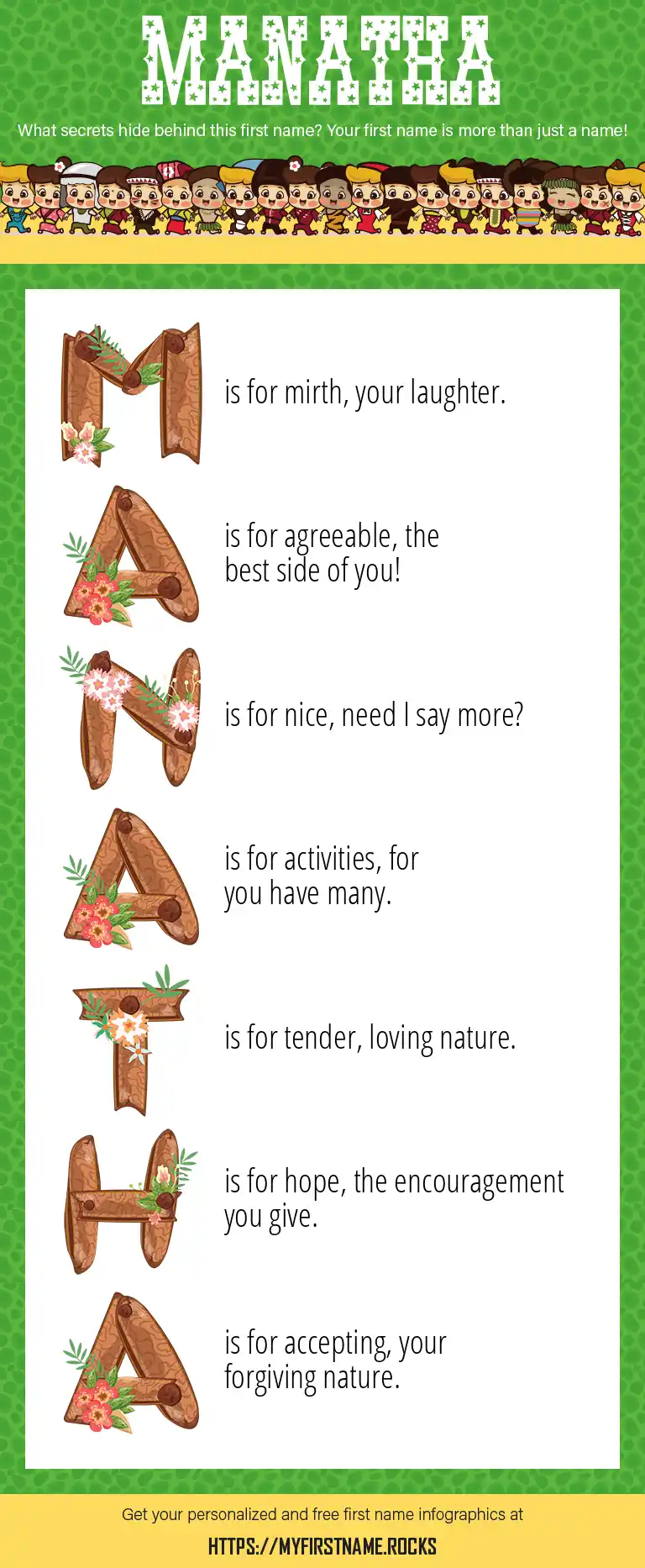 MANATHA

What secrets hide behind this first name? Your first name is more than just a name!

M is for mirth, your laughter.

A is for agreeable, the best side of you!

N is for nice, need I say more?

A is for activities, for you have many.

T is for tender, loving nature.

H is for hope, the encouragement you give.

A is for accepting, your forgiving nature.

Get your personalized and free first name infographics at

HTTPS://MYFIRSTNAME.ROCKS