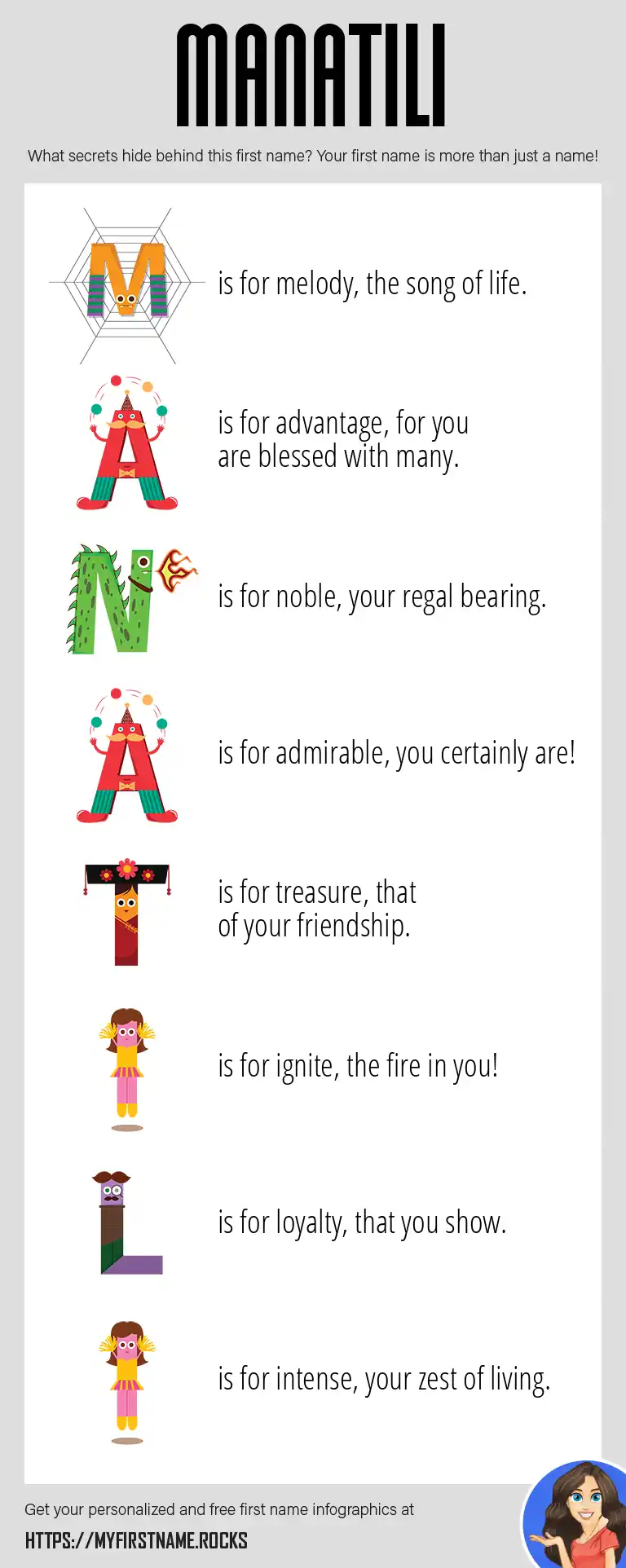 MANATILI

What secrets hide behind this first name? Your first name is more than just a name!

M is for melody, the song of life.

A is for advantage, for you are blessed with many.

N is for noble, your regal bearing.

A is for admirable, you certainly are!

T is for treasure, that of your friendship.

I is for ignite, the fire in you!

L is for loyalty, that you show.

I is for intense, your zest of living.

Get your personalized and free first name infographics at

HTTPS://MYFIRSTNAME.ROCKS