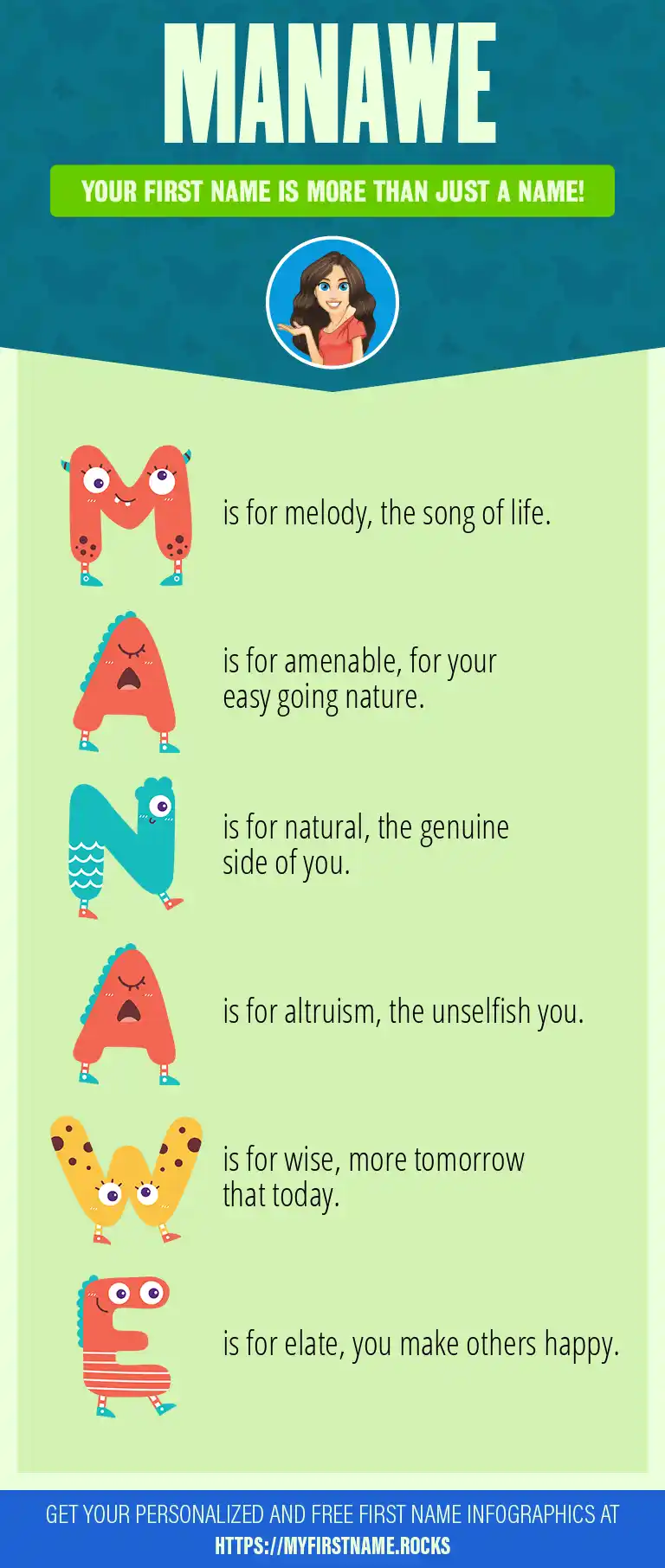 MANAWE

YOUR FIRST NAME IS MORE THAN JUST A NAME!

M is for melody, the song of life.

A is for amenable, for your easy going nature.

N is for natural, the genuine side of you.

A is for altruism, the unselfish you.

W is for wise, more tomorrow that today.

E is for elate, you make others happy.

GET YOUR PERSONALIZED AND FREE FIRST NAME INFOGRAPHICS AT HTTPS://MYFIRSTNAME.ROCKS