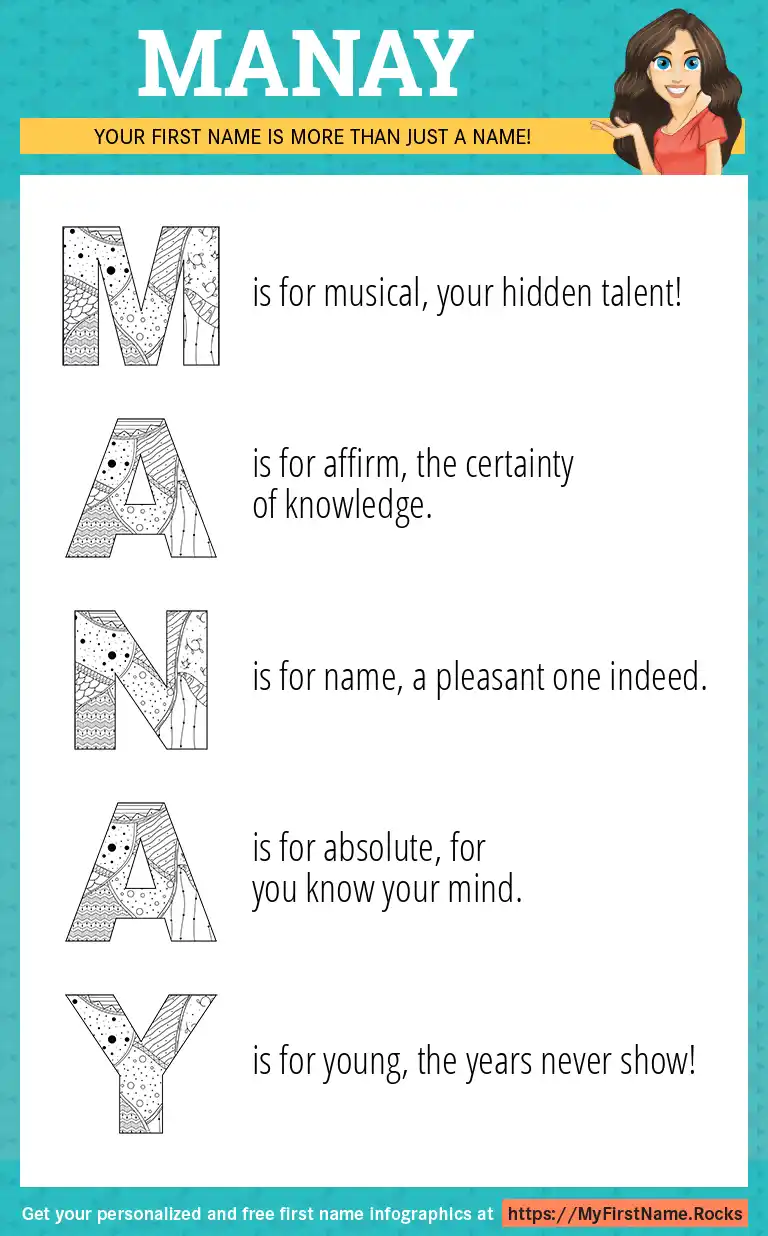 MANAY

YOUR FIRST NAME IS MORE THAN JUST A NAME!

M is for musical, your hidden talent!

A is for affirm, the certainty of knowledge.

N is for name, a pleasant one indeed.

A is for absolute, for you know your mind.

Y is for young, the years never show!

Get your personalized and free first name infographics at https://MyFirstName.Rocks