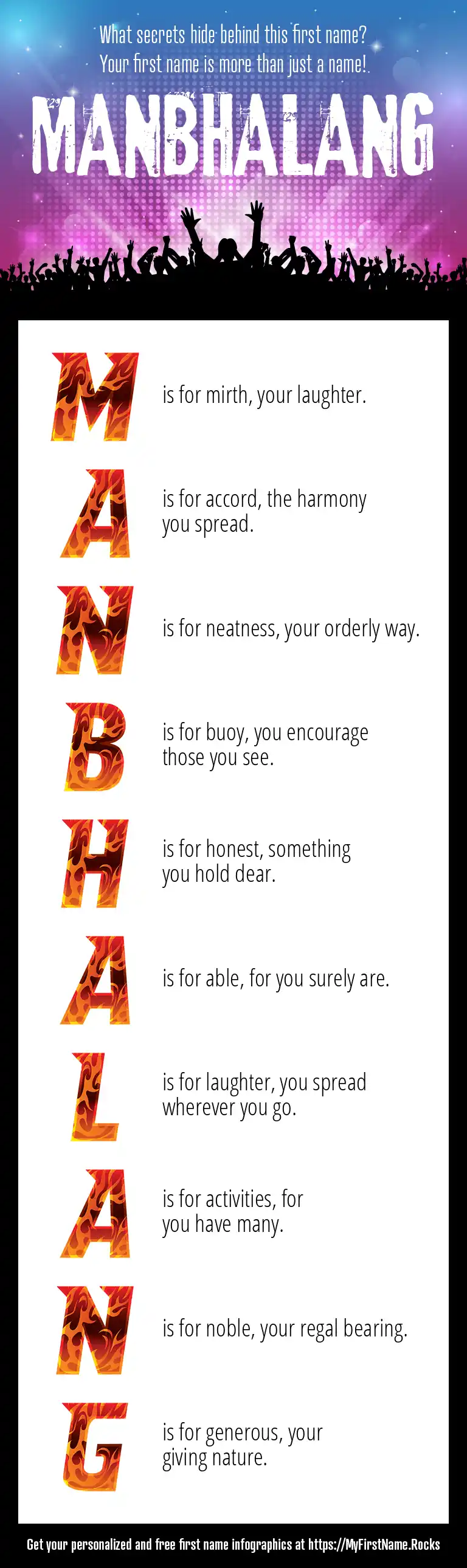 What secrets hide behind this first name?
Your first name is more than just a name!

MANBHALANG

M is for mirth, your laughter.

A is for accord, the harmony you spread.

N is for neatness, your orderly way.

B is for buoy, you encourage those you see.

H is for honest, something you hold dear.

A is for able, for you surely are.

L is for laughter, you spread wherever you go.

A is for activities, for you have many.

N is for noble, your regal bearing.

G is for generous, your giving nature.

Get your personalized and free first name infographics at https://MyFirstName.Rocks