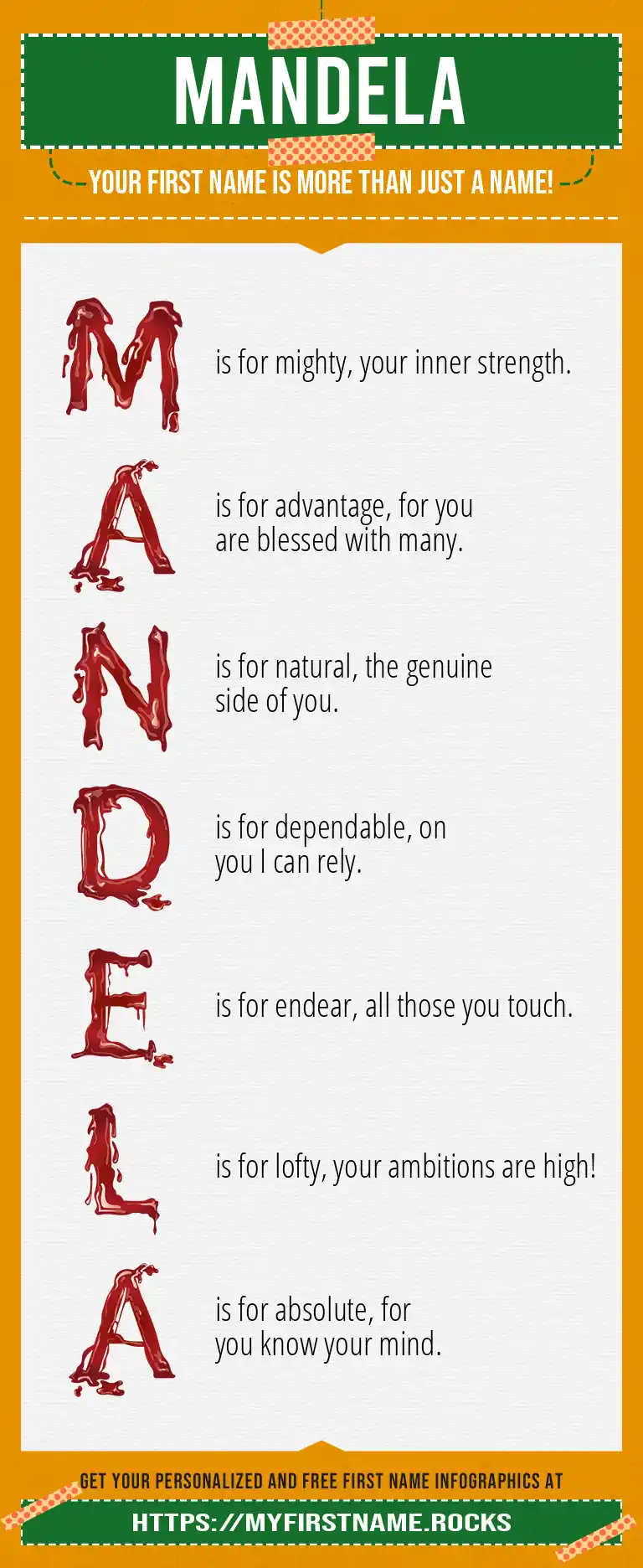 MANDELA

YOUR FIRST NAME IS MORE THAN JUST A NAME!

M is for mighty, your inner strength.

A is for advantage, for you are blessed with many.

N is for natural, the genuine side of you.

D is for dependable, on you I can rely.

E is for endear, all those you touch.

L is for lofty, your ambitions are high!

A is for absolute, for you know your mind.

GET YOUR PERSONALIZED AND FREE FIRST NAME INFOGRAPHICS AT

HTTPS://MYFIRSTNAME.ROCKS