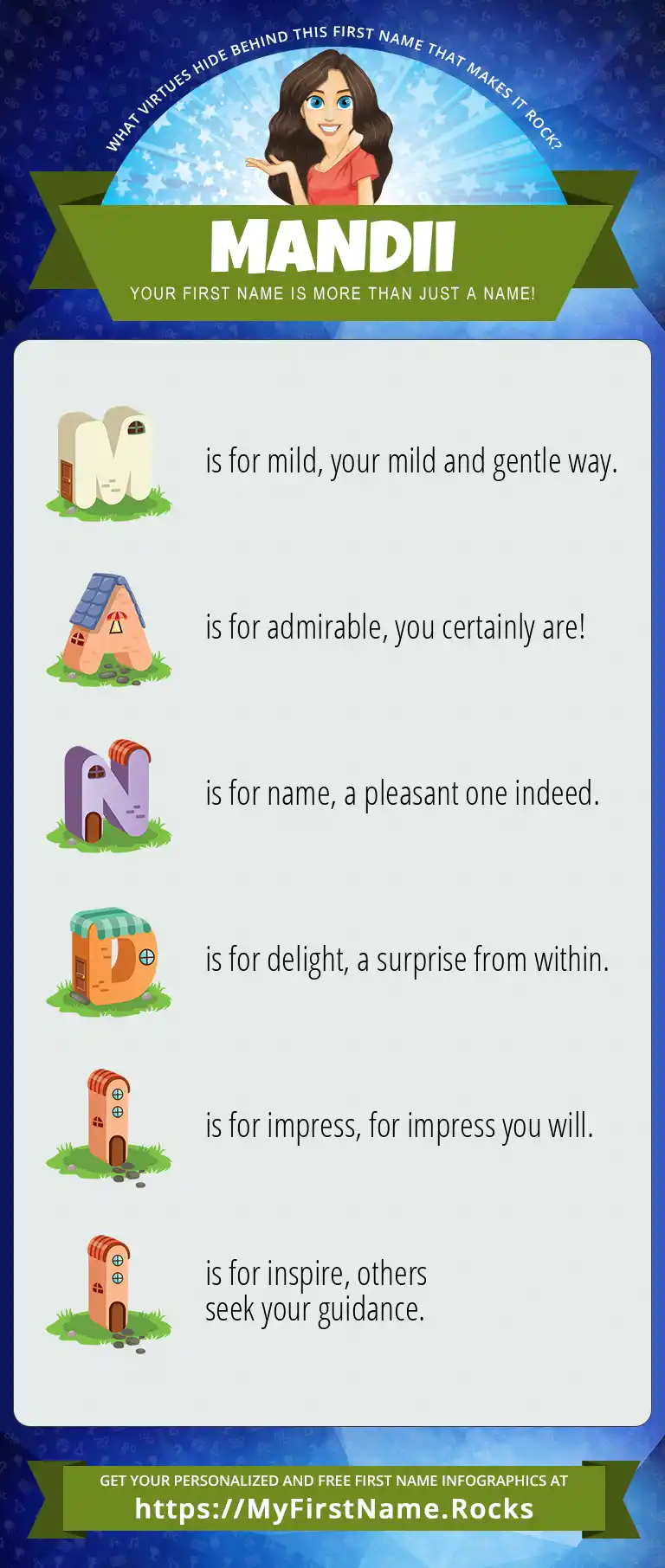 WHAT VIRTUES HIDE BEHIND THIS FIRST NAME THAT MAKES IT ROCK?

MANDII

YOUR FIRST NAME IS MORE THAN JUST A NAME!

M is for mild, your mild and gentle way.

A is for admirable, you certainly are!

N is for name, a pleasant one indeed.

D is for delight, a surprise from within.

I is for impress, for impress you will.

I is for inspire, others seek your guidance.

GET YOUR PERSONALIZED AND FREE FIRST NAME INFOGRAPHICS AT
https://MyFirstName.Rocks