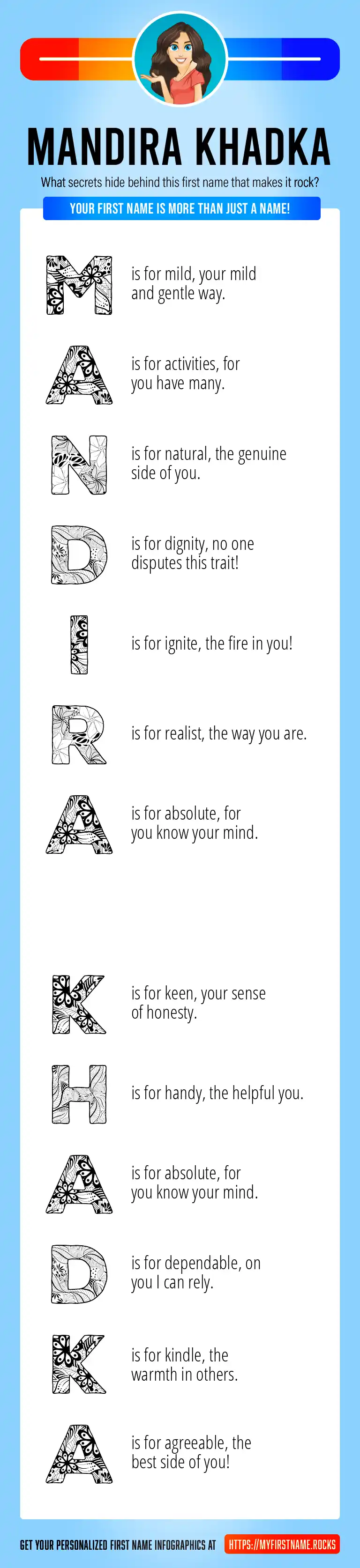 MANDIRA KHADKA

What secrets hide behind this first name that makes it rock?

YOUR FIRST NAME IS MORE THAN JUST A NAME!

M is for mild, your mild and gentle way.

A is for activities, for you have many.

N is for natural, the genuine side of you.

D is for dignity, no one disputes this trait!

I is for ignite, the fire in you!

R is for realist, the way you are.

A is for absolute, for you know your mind.

K is for keen, your sense of honesty.

H is for handy, the helpful you.

A is for absolute, for you know your mind.

D is for dependable, on you I can rely.

K is for kindle, the warmth in others.

A is for agreeable, the best side of you!

GET YOUR PERSONALIZED FIRST NAME INFOGRAPHICS AT HTTPS://MYFIRSTNAME.ROCKS