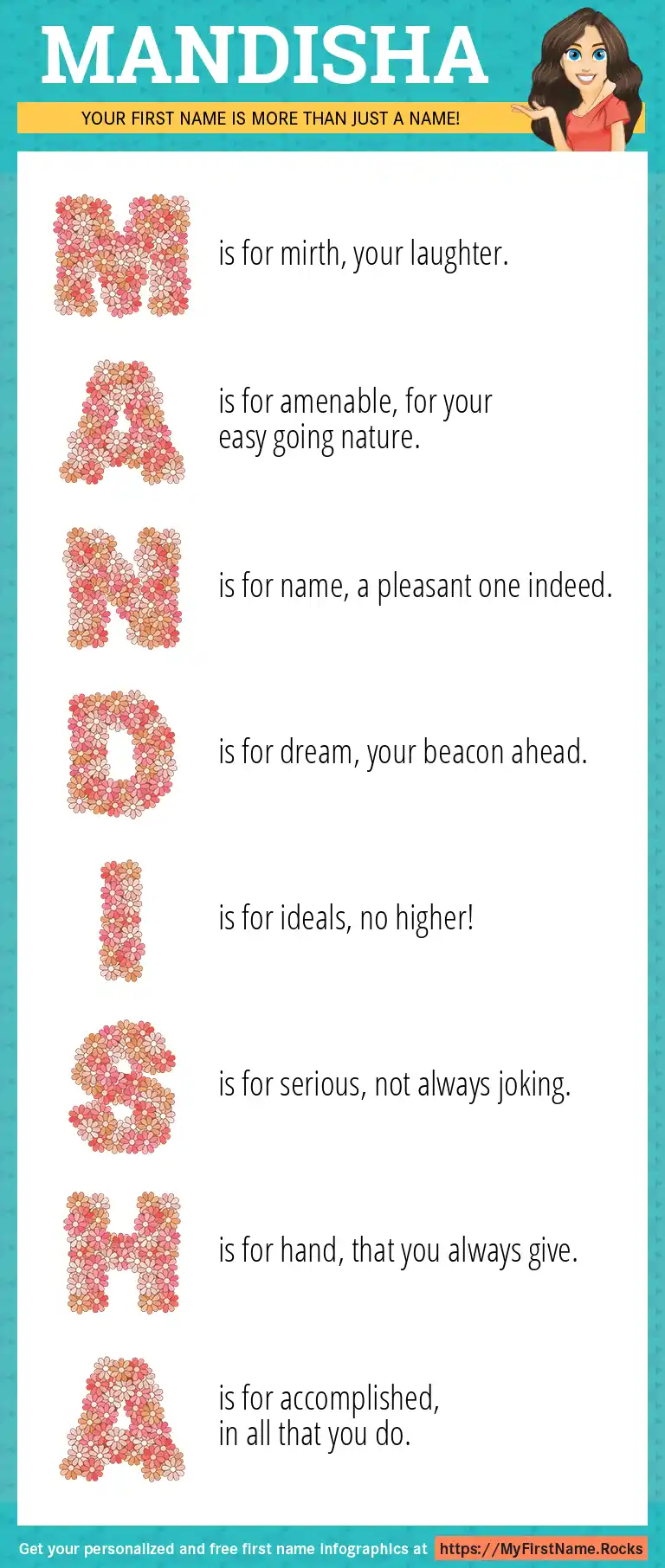 MANDISHA

YOUR FIRST NAME IS MORE THAN JUST A NAME!

M is for mirth, your laughter.

A is for amenable, for your easy going nature.

N is for name, a pleasant one indeed.

D is for dream, your beacon ahead.

I is for ideals, no higher!

S is for serious, not always joking.

H is for hand, that you always give.

A is for accomplished, in all that you do.

Get your personalized and free first name infographics at https://MyFirstName.Rocks