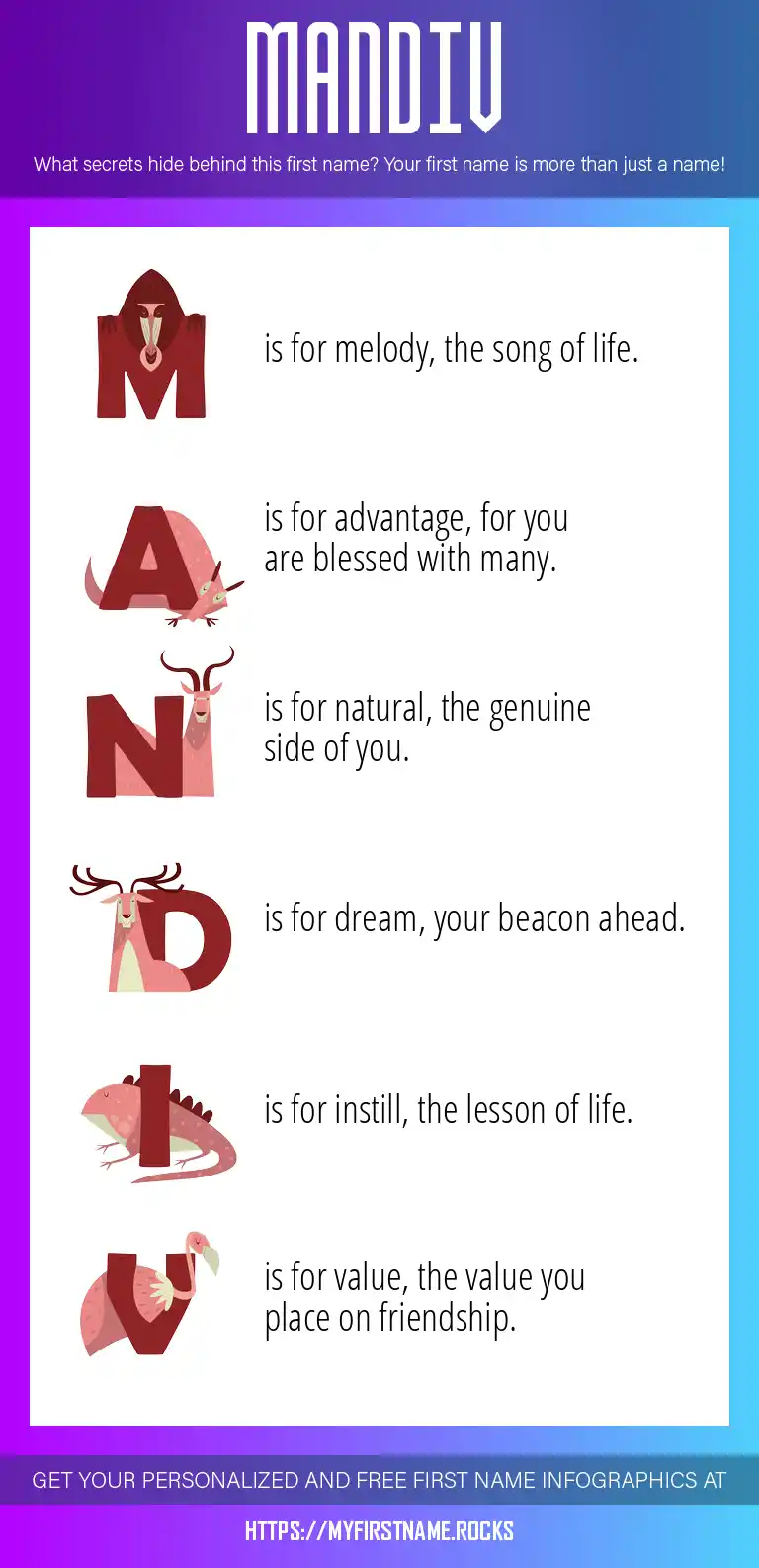 MANDIV

What secrets hide behind this first name? Your first name is more than just a name!

M is for melody, the song of life.

A is for advantage, for you are blessed with many.

N is for natural, the genuine side of you.

D is for dream, your beacon ahead.

I is for instill, the lesson of life.

V is for value, the value you place on friendship.

GET YOUR PERSONALIZED AND FREE FIRST NAME INFOGRAPHICS AT

HTTPS://MYFIRSTNAME.ROCKS