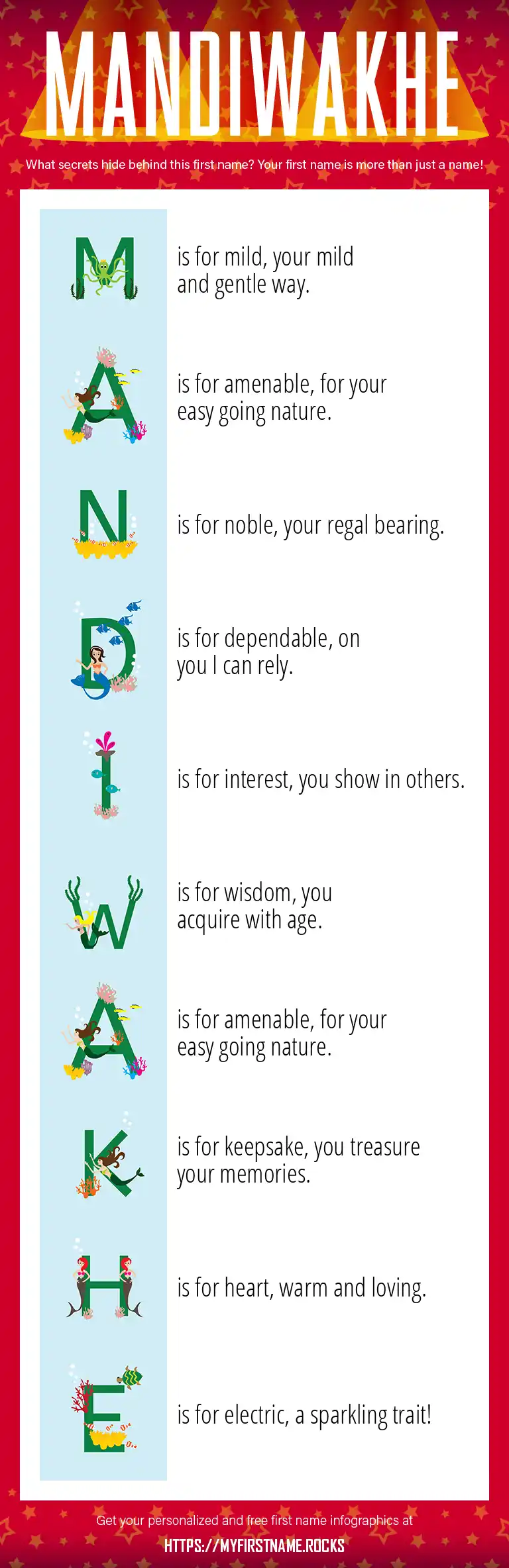 MANDIWAKHE

What secrets hide behind this first name? Your first name is more than just a name!

M is for mild, your mild and gentle way.

A is for amenable, for your easy going nature.

N is for noble, your regal bearing.

D is for dependable, on you I can rely.

I is for interest, you show in others.

W is for wisdom, you acquire with age.

A is for amenable, for your easy going nature.

K is for keepsake, you treasure your memories.

H is for heart, warm and loving.

E is for electric, a sparkling trait!

Get your personalized and free first name infographics at

HTTPS://MYFIRSTNAME.ROCKS