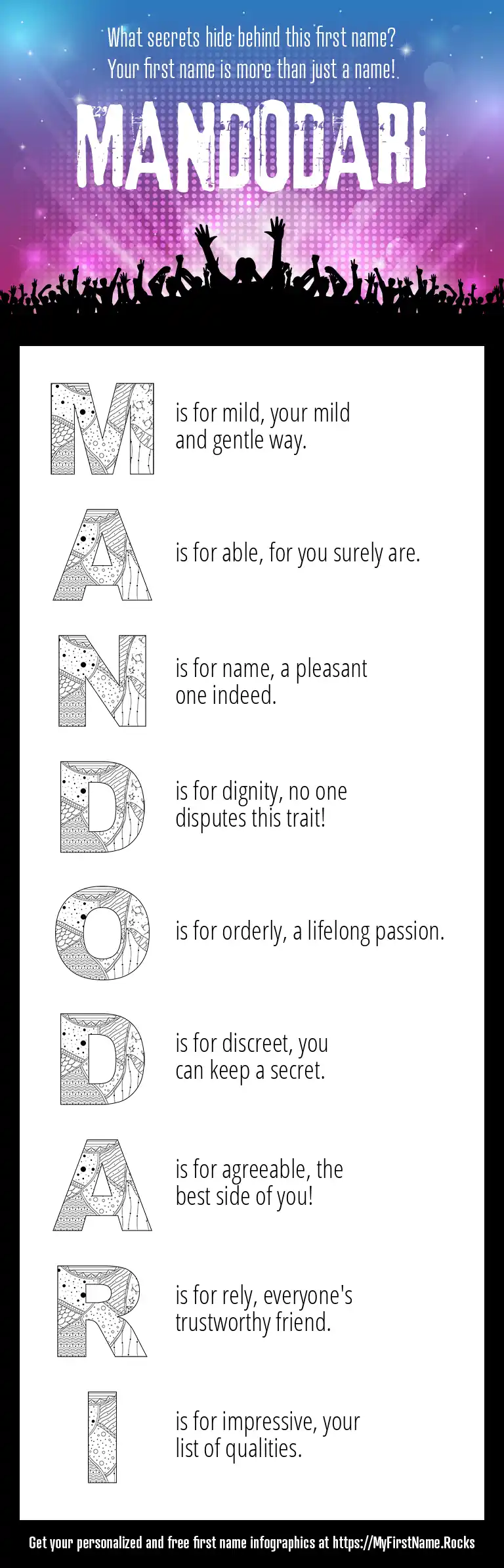 What secrets hide behind this first name?
Your first name is more than just a name!

MANDODARI

M is for mild, your mild and gentle way.

A is for able, for you surely are.

N is for name, a pleasant one indeed.

D is for dignity, no one disputes this trait!

O is for orderly, a lifelong passion.

D is for discreet, you can keep a secret.

A is for agreeable, the best side of you!

R is for rely, everyone's trustworthy friend.

I is for impressive, your list of qualities.

Get your personalized and free first name infographics at https://MyFirstName.Rocks