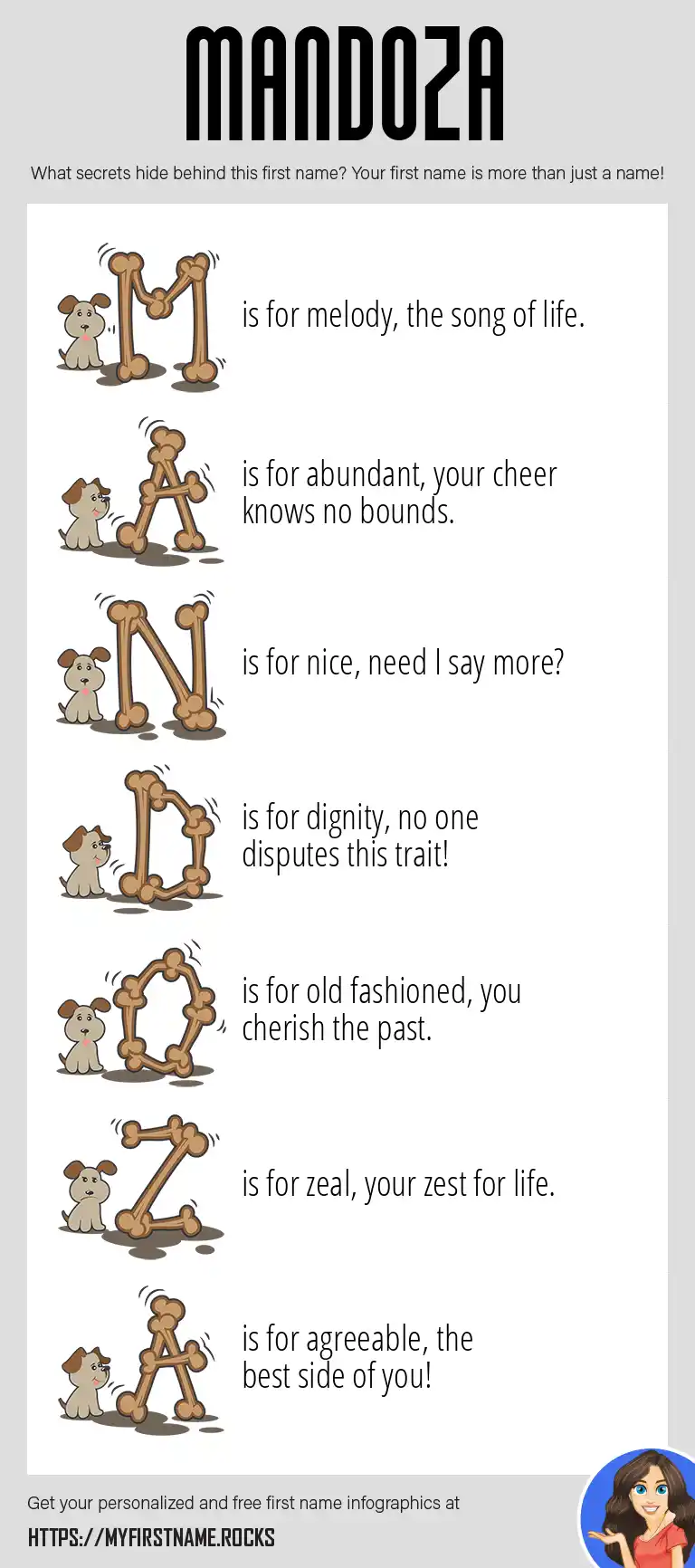 MANDOZA

What secrets hide behind this first name? Your first name is more than just a name!

M is for melody, the song of life.

A is for abundant, your cheer knows no bounds.

N is for nice, need I say more?

D is for dignity, no one disputes this trait!

O is for old fashioned, you cherish the past.

Z is for zeal, your zest for life.

A is for agreeable, the best side of you!

Get your personalized and free first name infographics at

HTTPS://MYFIRSTNAME.ROCKS