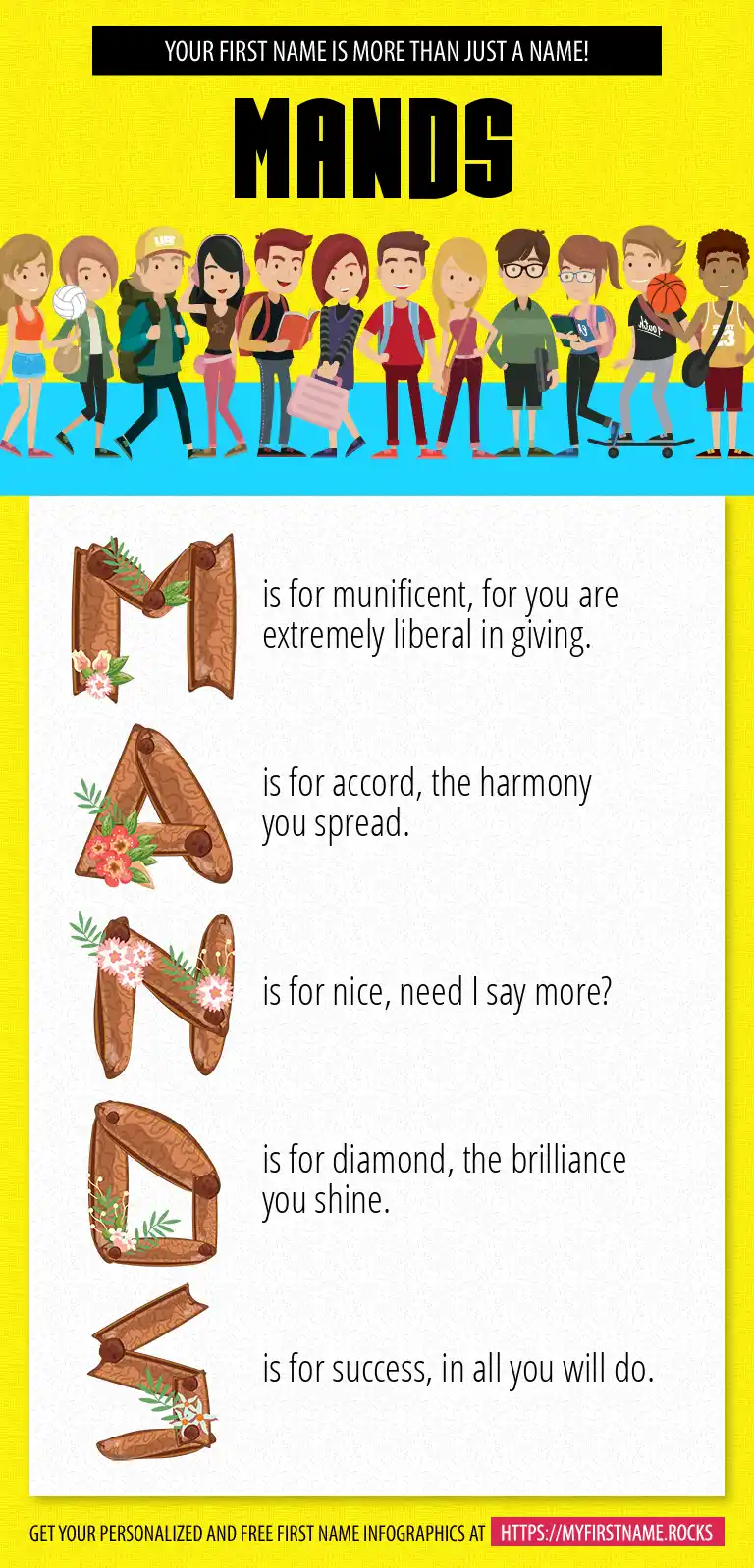 YOUR FIRST NAME IS MORE THAN JUST A NAME!

MANDS

M is for munificent, for you are extremely liberal in giving.

A is for accord, the harmony you spread.

N is for nice, need I say more?

D is for diamond, the brilliance you shine.

S is for success, in all you will do.

GET YOUR PERSONALIZED AND FREE FIRST NAME INFOGRAPHICS AT HTTPS://MYFIRSTNAME.ROCKS