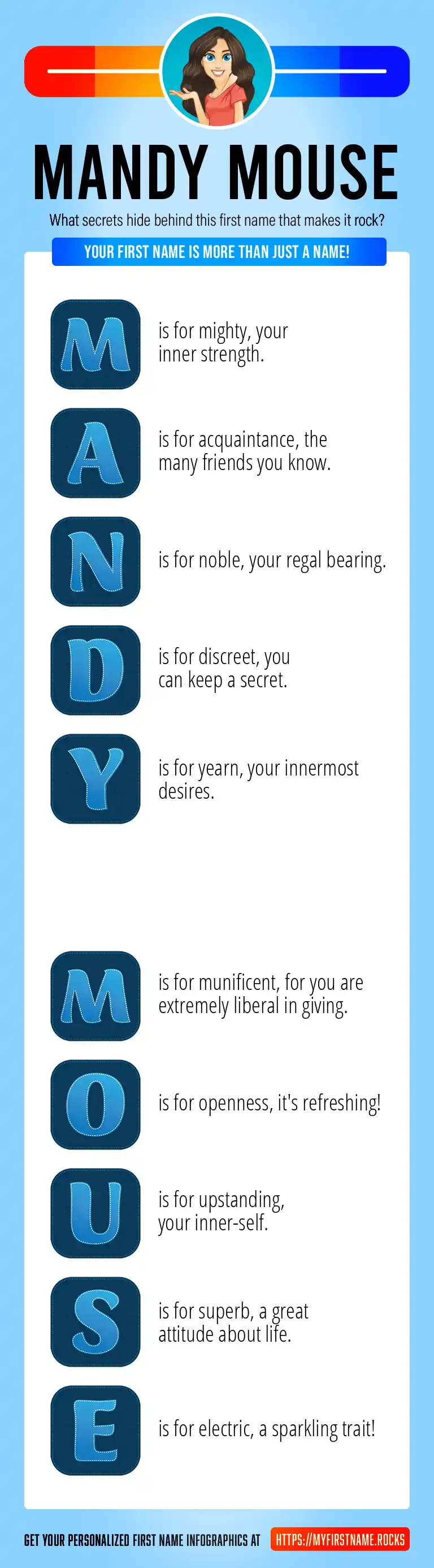 MANDY MOUSE

What secrets hide behind this first name that makes it rock?

YOUR FIRST NAME IS MORE THAN JUST A NAME!

M is for mighty, your inner strength.

A is for acquaintance, the many friends you know.

N is for noble, your regal bearing.

D is for discreet, you can keep a secret.

Y is for yearn, your innermost desires.

M is for munificent, for you are extremely liberal in giving.

O is for openness, it's refreshing!

U is for upstanding, your inner-self.

S is for superb, a great attitude about life.

E is for electric, a sparkling trait!

GET YOUR PERSONALIZED FIRST NAME INFOGRAPHICS AT HTTPS://MYFIRSTNAME.ROCKS