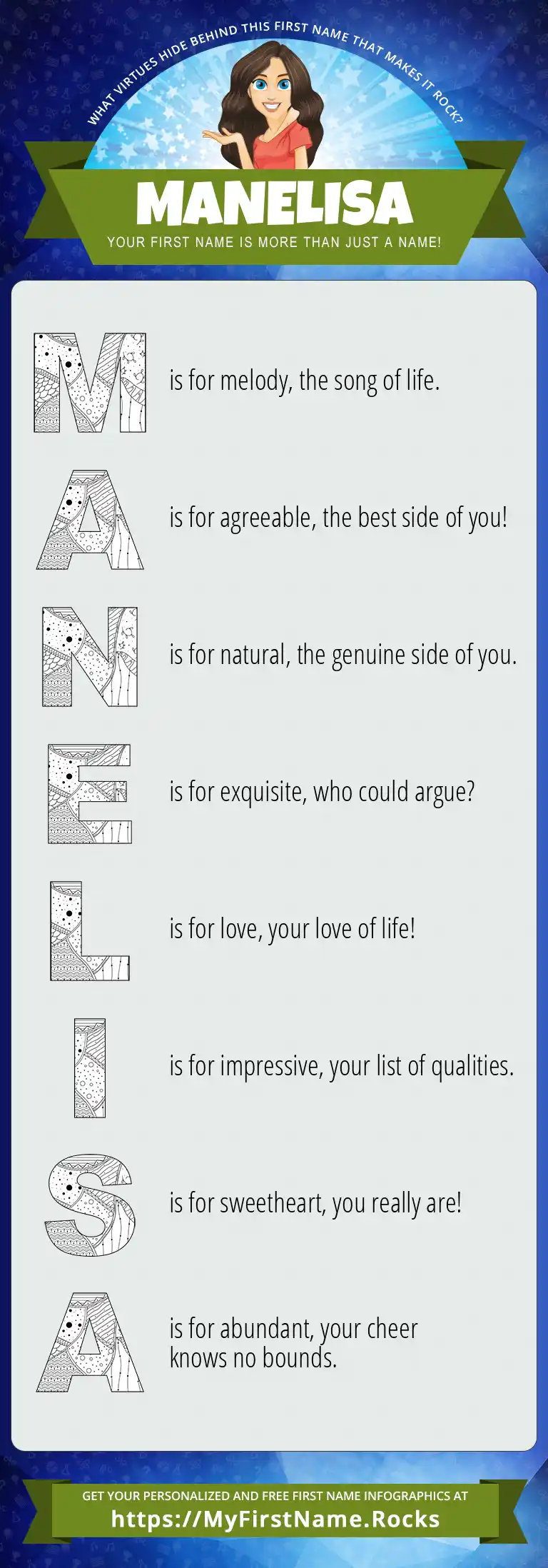 WHAT VIRTUES HIDE BEHIND THIS FIRST NAME THAT MAKES IT ROCK?

MANELISA

YOUR FIRST NAME IS MORE THAN JUST A NAME!

M is for melody, the song of life.

A is for agreeable, the best side of you!

N is for natural, the genuine side of you.

E is for exquisite, who could argue?

L is for love, your love of life!

I is for impressive, your list of qualities.

S is for sweetheart, you really are!

A is for abundant, your cheer knows no bounds.

GET YOUR PERSONALIZED AND FREE FIRST NAME INFOGRAPHICS AT

https://MyFirstName.Rocks