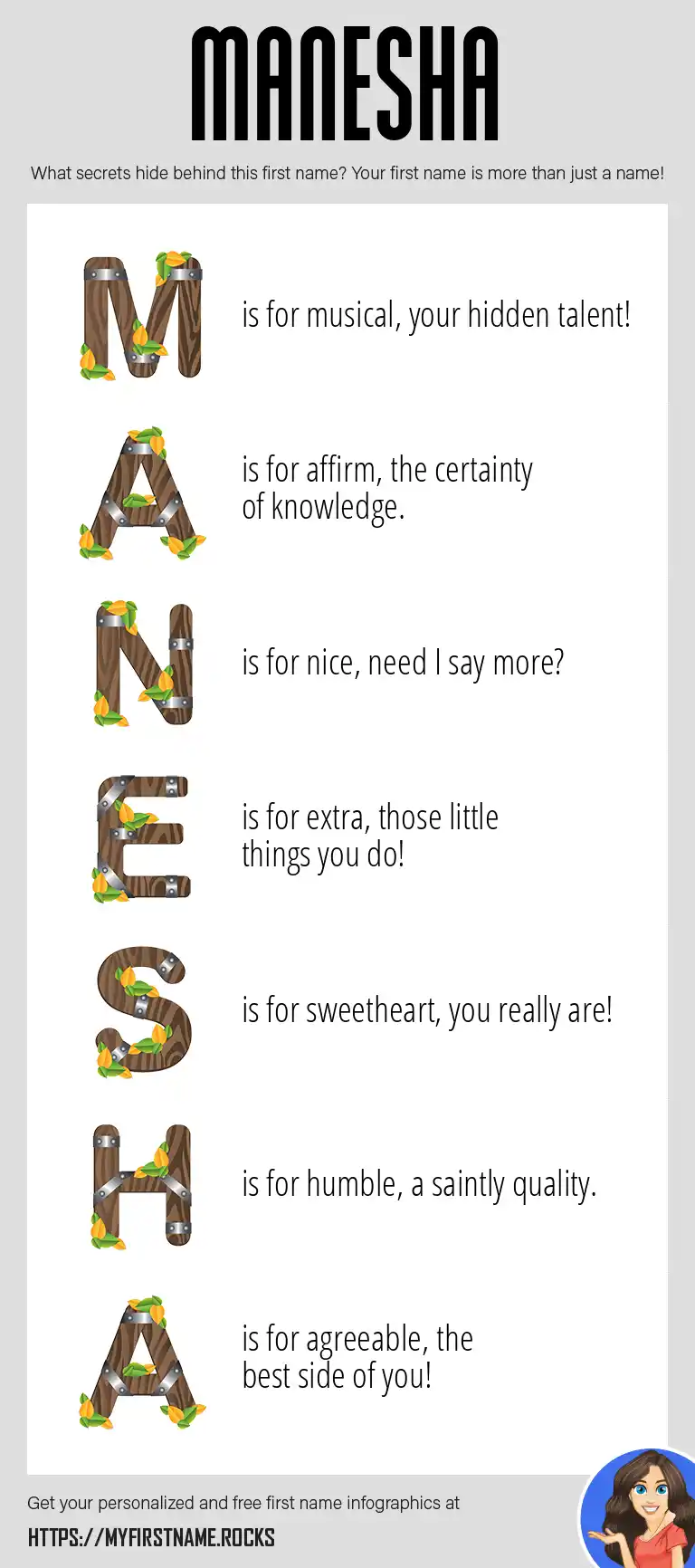 MANESHA

What secrets hide behind this first name? Your first name is more than just a name!

M is for musical, your hidden talent!

A is for affirm, the certainty of knowledge.

N is for nice, need I say more?

E is for extra, those little things you do!

S is for sweetheart, you really are!

H is for humble, a saintly quality.

A is for agreeable, the best side of you!

Get your personalized and free first name infographics at

HTTPS://MYFIRSTNAME.ROCKS