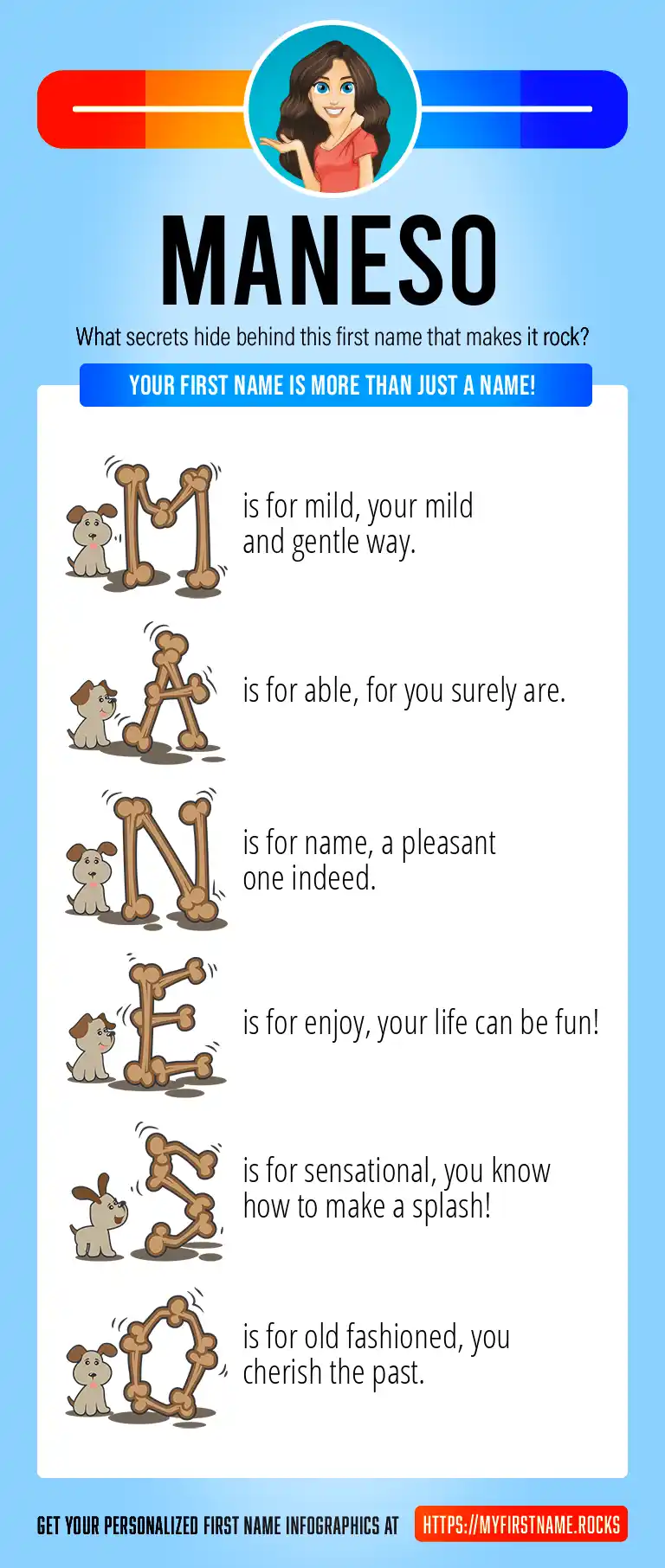 MANESO

What secrets hide behind this first name that makes it rock?

YOUR FIRST NAME IS MORE THAN JUST A NAME!

M is for mild, your mild and gentle way.

A is for able, for you surely are.

N is for name, a pleasant one indeed.

E is for enjoy, your life can be fun!

S is for sensational, you know how to make a splash!

O is for old fashioned, you cherish the past.

GET YOUR PERSONALIZED FIRST NAME INFOGRAPHICS AT HTTPS://MYFIRSTNAME.ROCKS