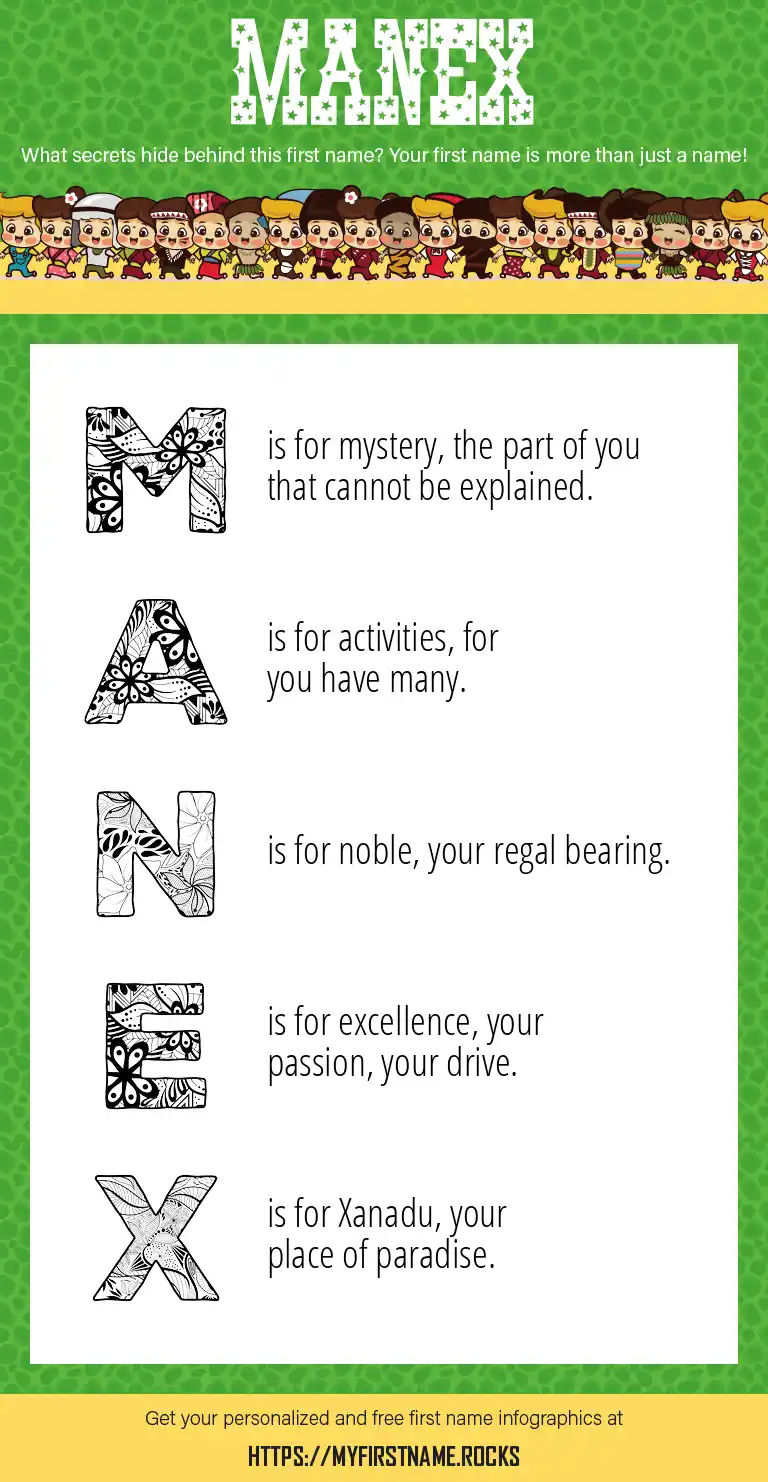 MANEX

What secrets hide behind this first name? Your first name is more than just a name!

M is for mystery, the part of you that cannot be explained.

A is for activities, for you have many.

N is for noble, your regal bearing.

E is for excellence, your passion, your drive.

X is for Xanadu, your place of paradise.

Get your personalized and free first name infographics at

HTTPS://MYFIRSTNAME.ROCKS