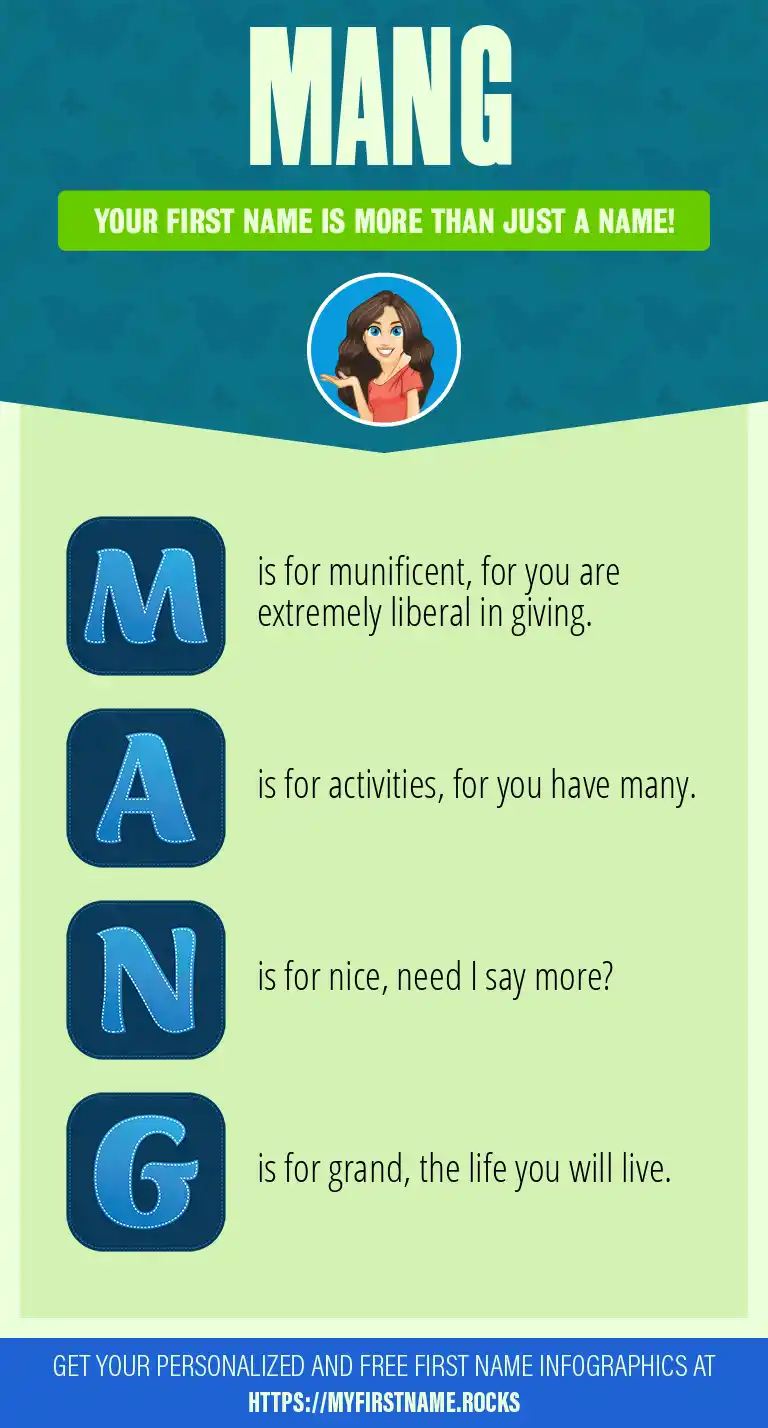 MANG

YOUR FIRST NAME IS MORE THAN JUST A NAME!

M is for munificent, for you are extremely liberal in giving.

A is for activities, for you have many.

N is for nice, need I say more?

G is for grand, the life you will live.

GET YOUR PERSONALIZED AND FREE FIRST NAME INFOGRAPHICS AT HTTPS://MYFIRSTNAME.ROCKS