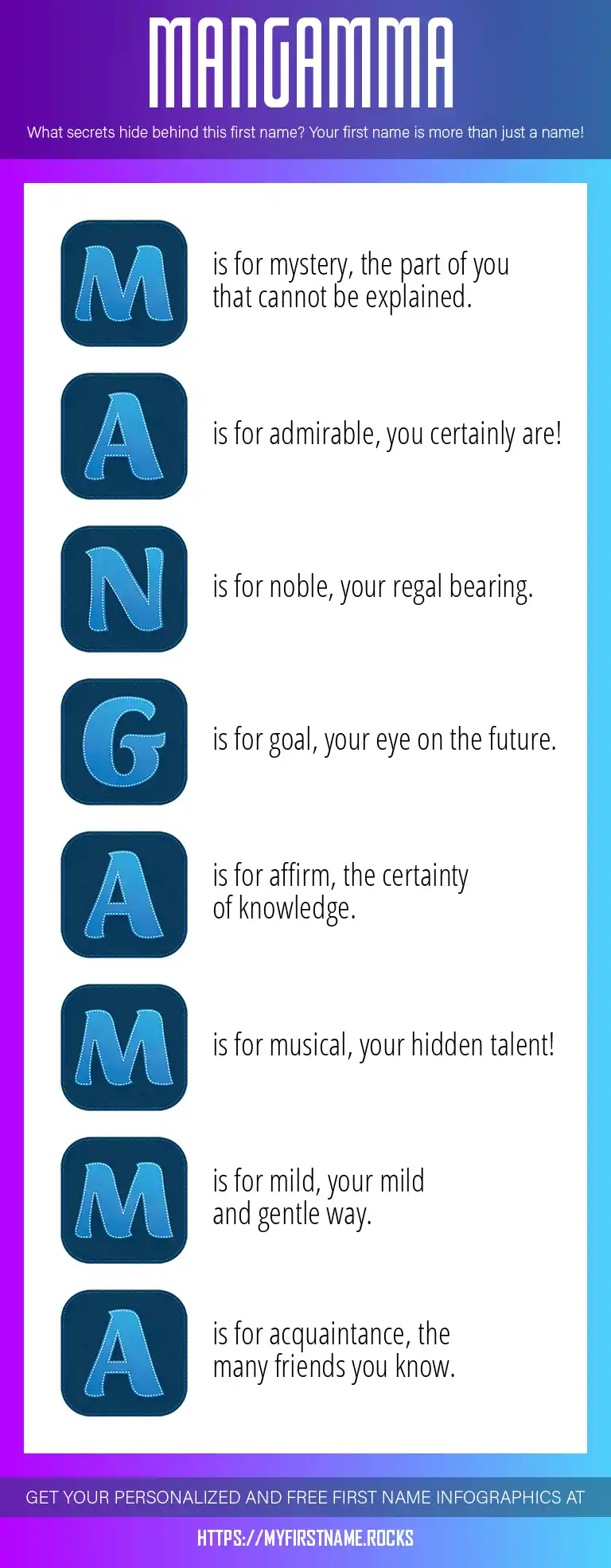 MANGAMMA

What secrets hide behind this first name? Your first name is more than just a name!

M is for mystery, the part of you that cannot be explained.

A is for admirable, you certainly are!

N is for noble, your regal bearing.

G is for goal, your eye on the future.

A is for affirm, the certainty of knowledge.

M is for musical, your hidden talent!

M is for mild, your mild and gentle way.

A is for acquaintance, the many friends you know.

GET YOUR PERSONALIZED AND FREE FIRST NAME INFOGRAPHICS AT

HTTPS://MYFIRSTNAME.ROCKS