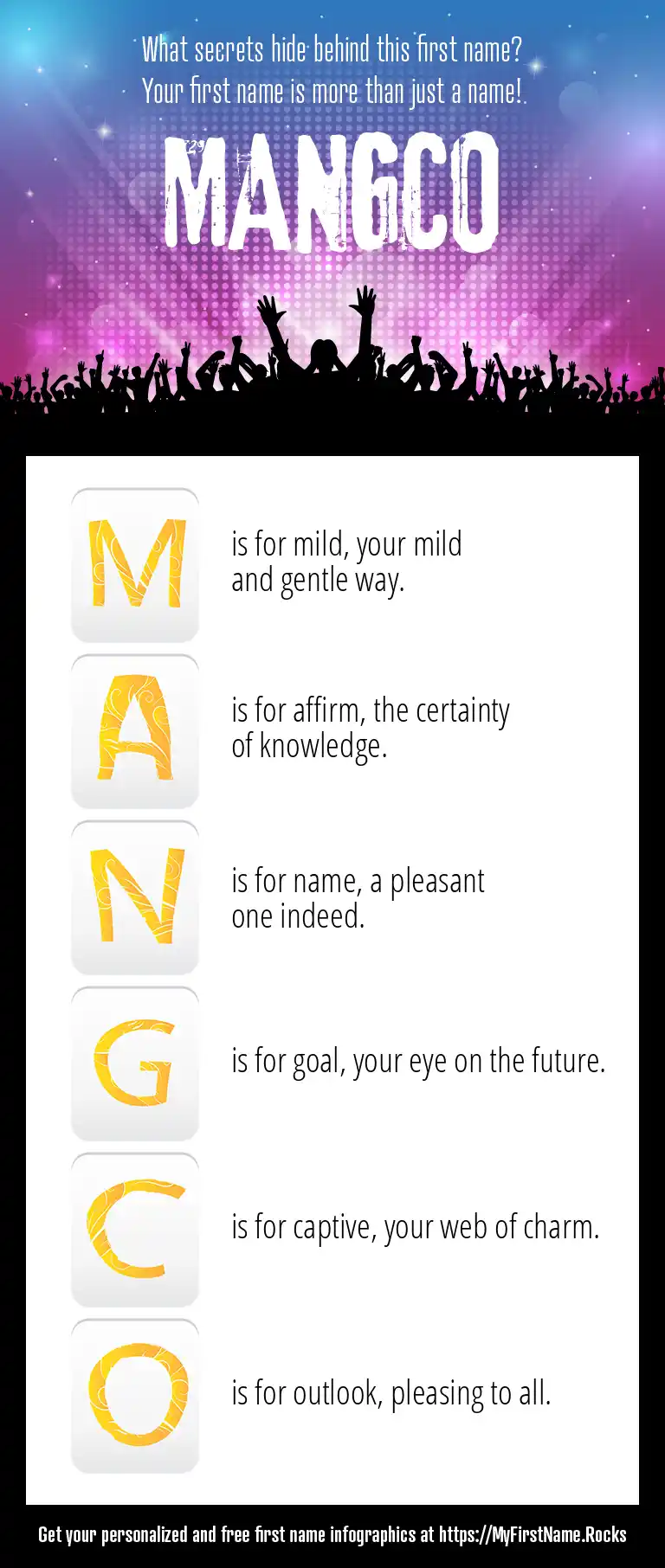 What secrets hide behind this first name?
Your first name is more than just a name!

MANGCO

M is for mild, your mild and gentle way.

A is for affirm, the certainty of knowledge.

N is for name, a pleasant one indeed.

G is for goal, your eye on the future.

C is for captive, your web of charm.

O is for outlook, pleasing to all.

Get your personalized and free first name infographics at https://MyFirstName.Rocks