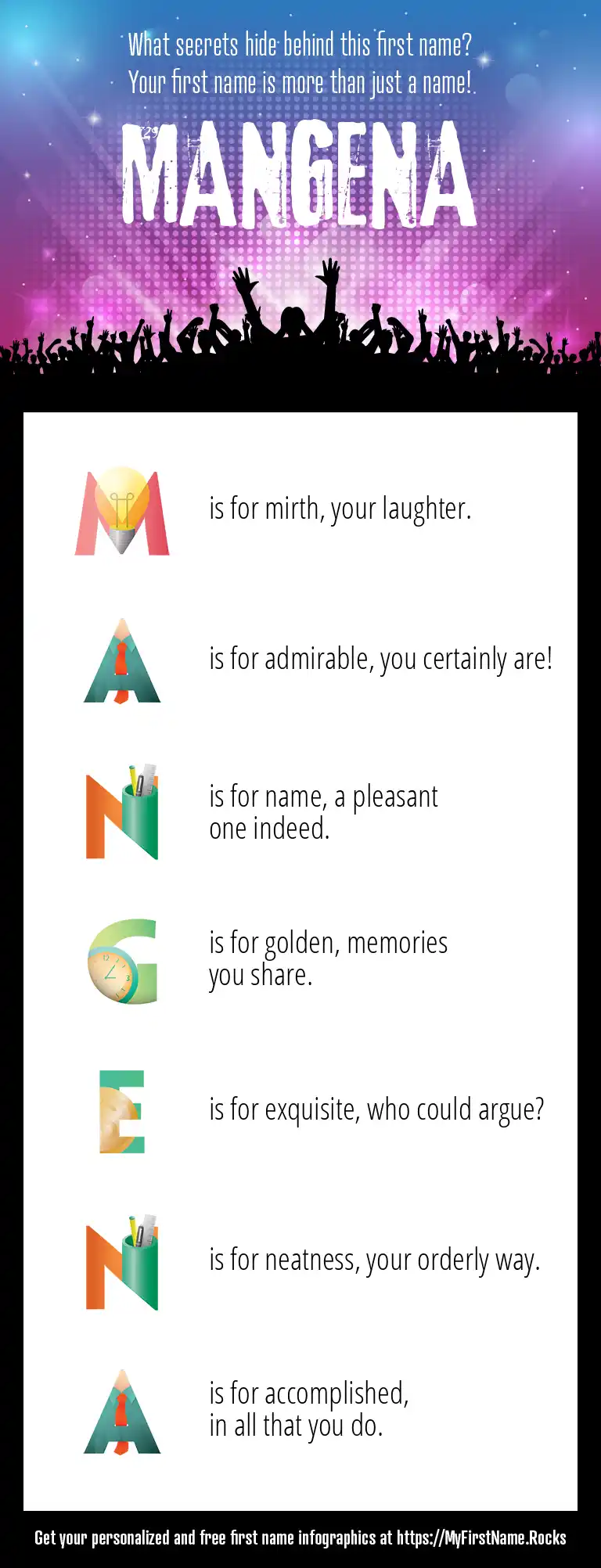 What secrets hide behind this first name?
Your first name is more than just a name!

MANGENA

M is for mirth, your laughter.

A is for admirable, you certainly are!

N is for name, a pleasant one indeed.

G is for golden, memories you share.

E is for exquisite, who could argue?

N is for neatness, your orderly way.

A is for accomplished, in all that you do.

Get your personalized and free first name infographics at https://MyFirstName.Rocks