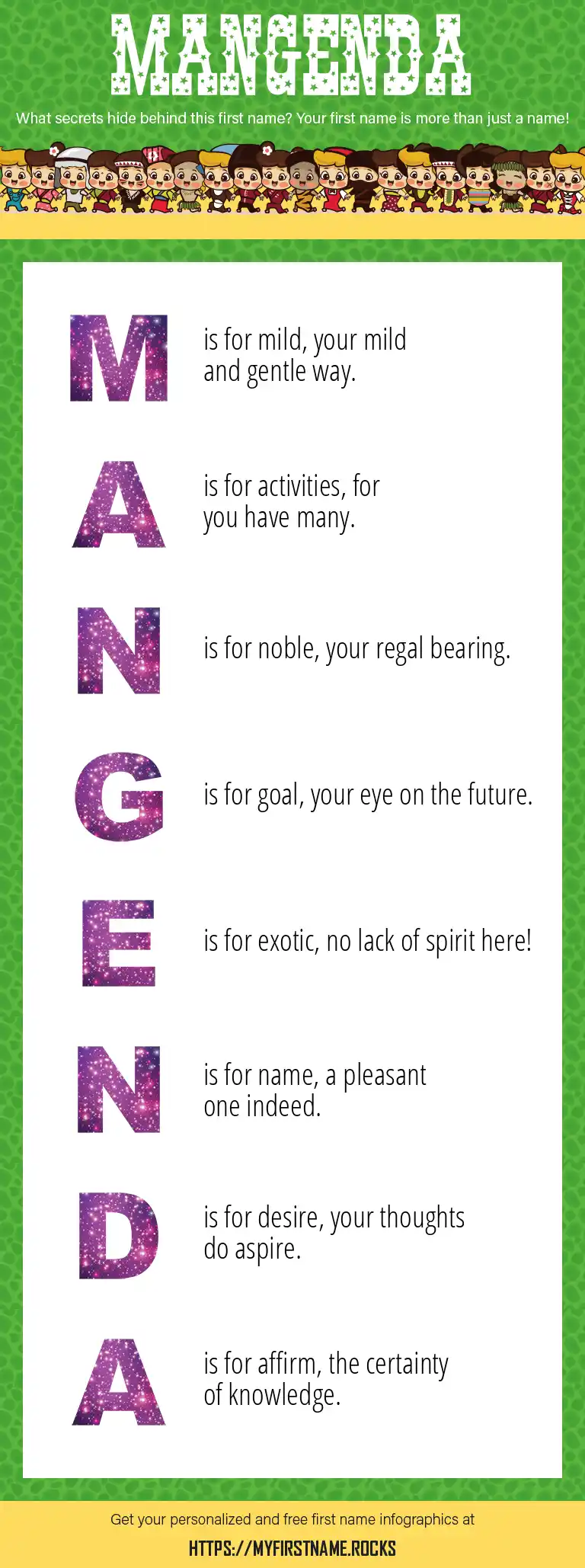 MANGENDA

What secrets hide behind this first name? Your first name is more than just a name!

M is for mild, your mild and gentle way.

A is for activities, for you have many.

N is for noble, your regal bearing.

G is for goal, your eye on the future.

E is for exotic, no lack of spirit here!

N is for name, a pleasant one indeed.

D is for desire, your thoughts do aspire.

A is for affirm, the certainty of knowledge.

Get your personalized and free first name infographics at

HTTPS://MYFIRSTNAME.ROCKS