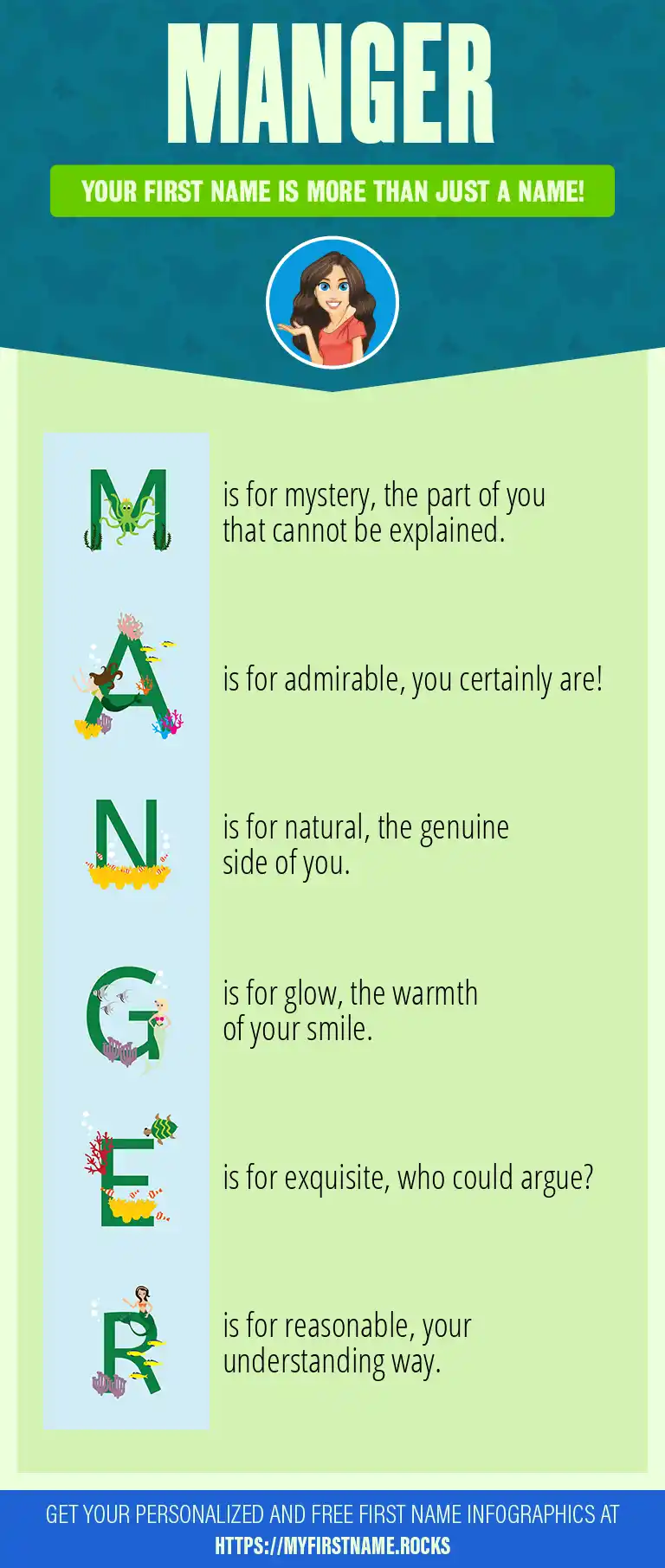 MANGER

YOUR FIRST NAME IS MORE THAN JUST A NAME!

M is for mystery, the part of you that cannot be explained.

A is for admirable, you certainly are!

N is for natural, the genuine side of you.

G is for glow, the warmth of your smile.

E is for exquisite, who could argue?

R is for reasonable, your understanding way.

GET YOUR PERSONALIZED AND FREE FIRST NAME INFOGRAPHICS AT HTTPS://MYFIRSTNAME.ROCKS