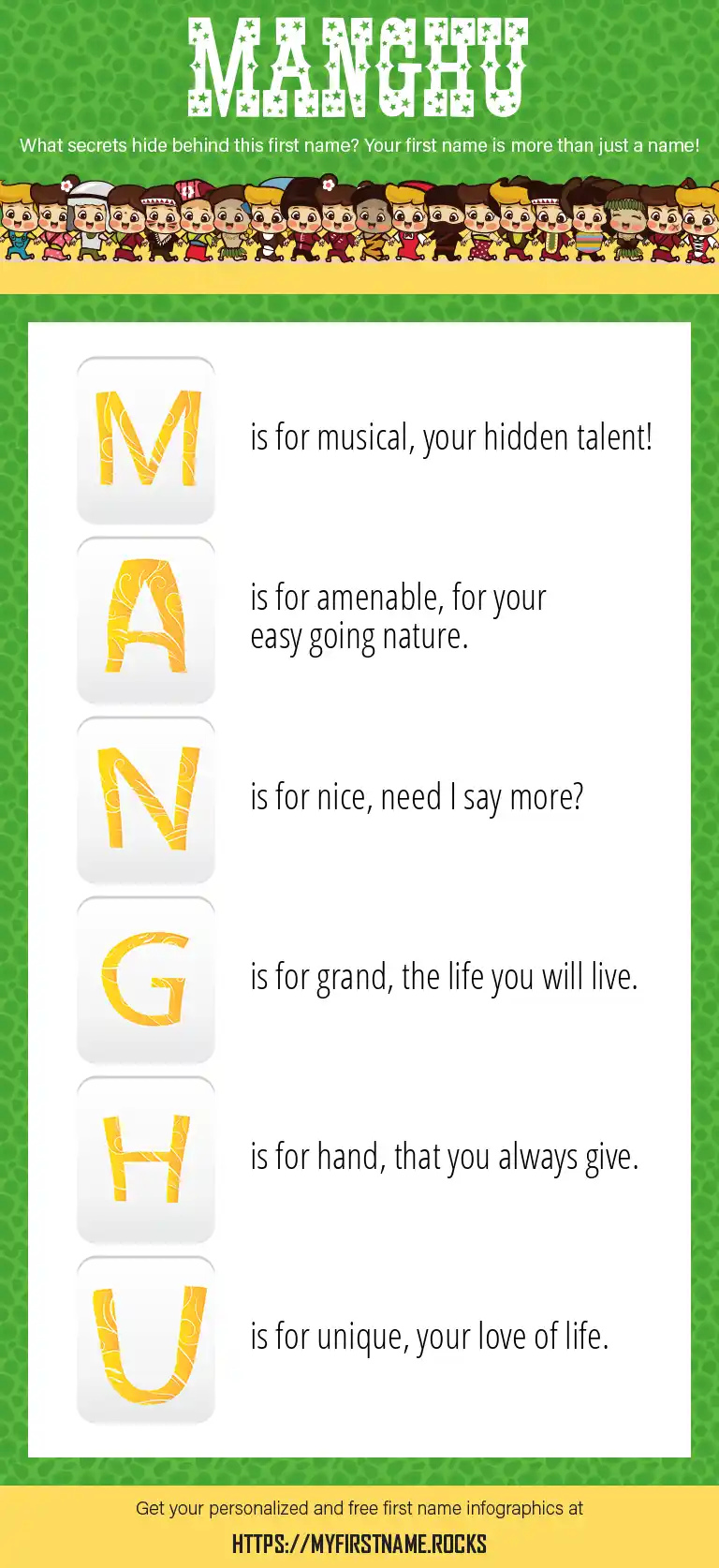 MANGHU

What secrets hide behind this first name? Your first name is more than just a name!

M is for musical, your hidden talent!

A is for amenable, for your easy going nature.

N is for nice, need I say more?

G is for grand, the life you will live.

H is for hand, that you always give.

U is for unique, your love of life.

Get your personalized and free first name infographics at

HTTPS://MYFIRSTNAME.ROCKS