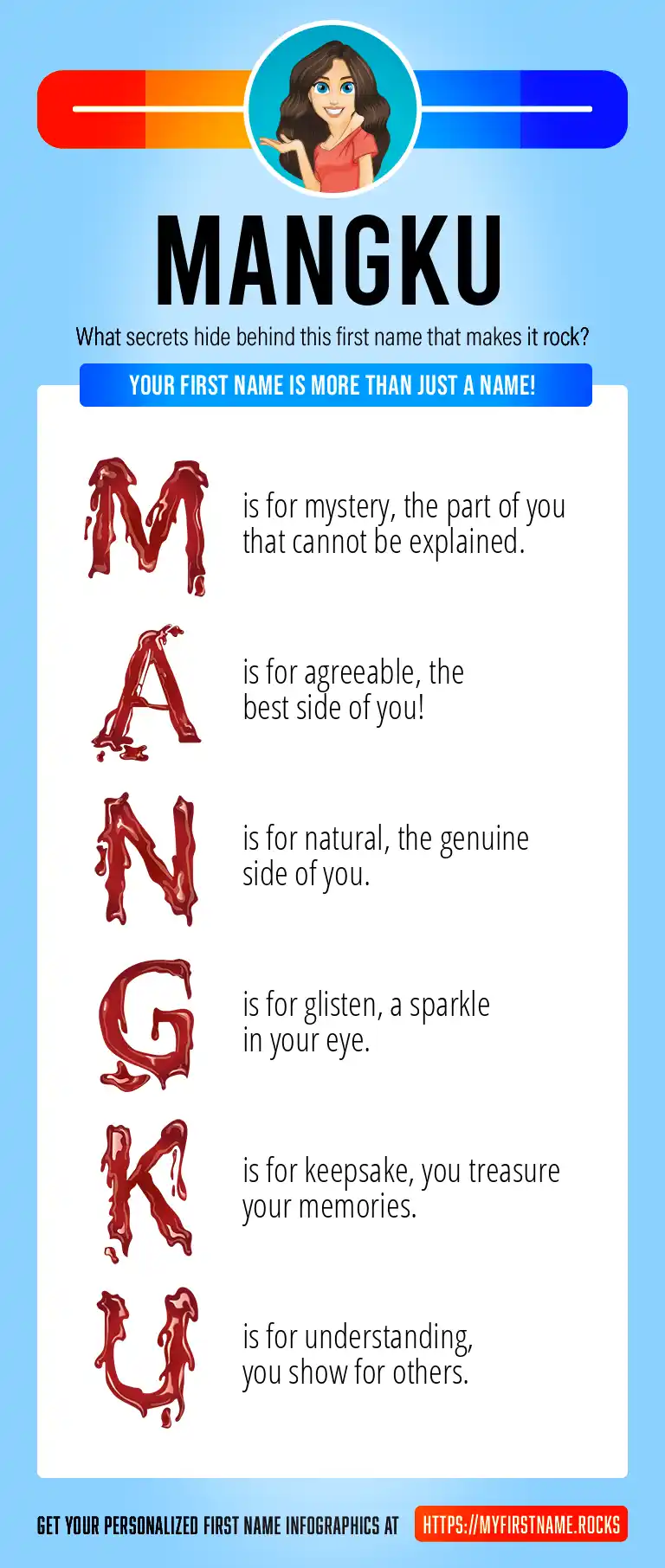 MANGKU

What secrets hide behind this first name that makes it rock?

YOUR FIRST NAME IS MORE THAN JUST A NAME!

M is for mystery, the part of you that cannot be explained.

A is for agreeable, the best side of you!

N is for natural, the genuine side of you.

G is for glisten, a sparkle in your eye.

K is for keepsake, you treasure your memories.

U is for understanding, you show for others.

GET YOUR PERSONALIZED FIRST NAME INFOGRAPHICS AT HTTPS://MYFIRSTNAME.ROCKS