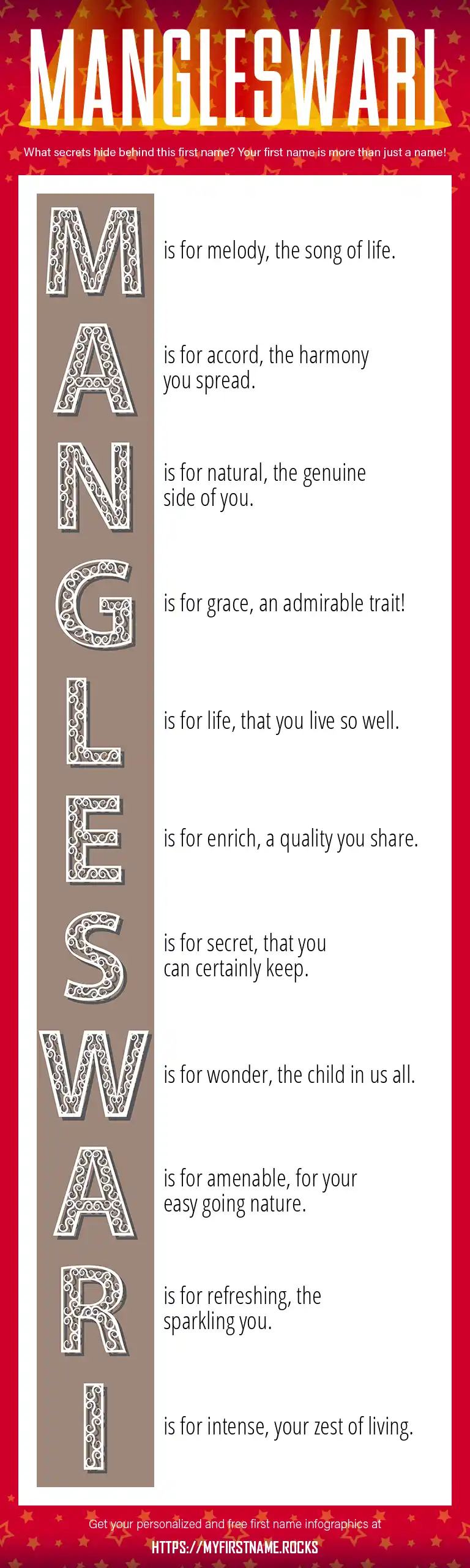 MANGLESWARI

What secrets hide behind this first name? Your first name is more than just a name!

M is for melody, the song of life.

A is for accord, the harmony you spread.

N is for natural, the genuine side of you.

G is for grace, an admirable trait!

L is for life, that you live so well.

E is for enrich, a quality you share.

S is for secret, that you can certainly keep.

W is for wonder, the child in us all.

A is for amenable, for your easy going nature.

R is for refreshing, the sparkling you.

I is for intense, your zest of living.

Get your personalized and free first name infographics at
HTTPS://MYFIRSTNAME.ROCKS