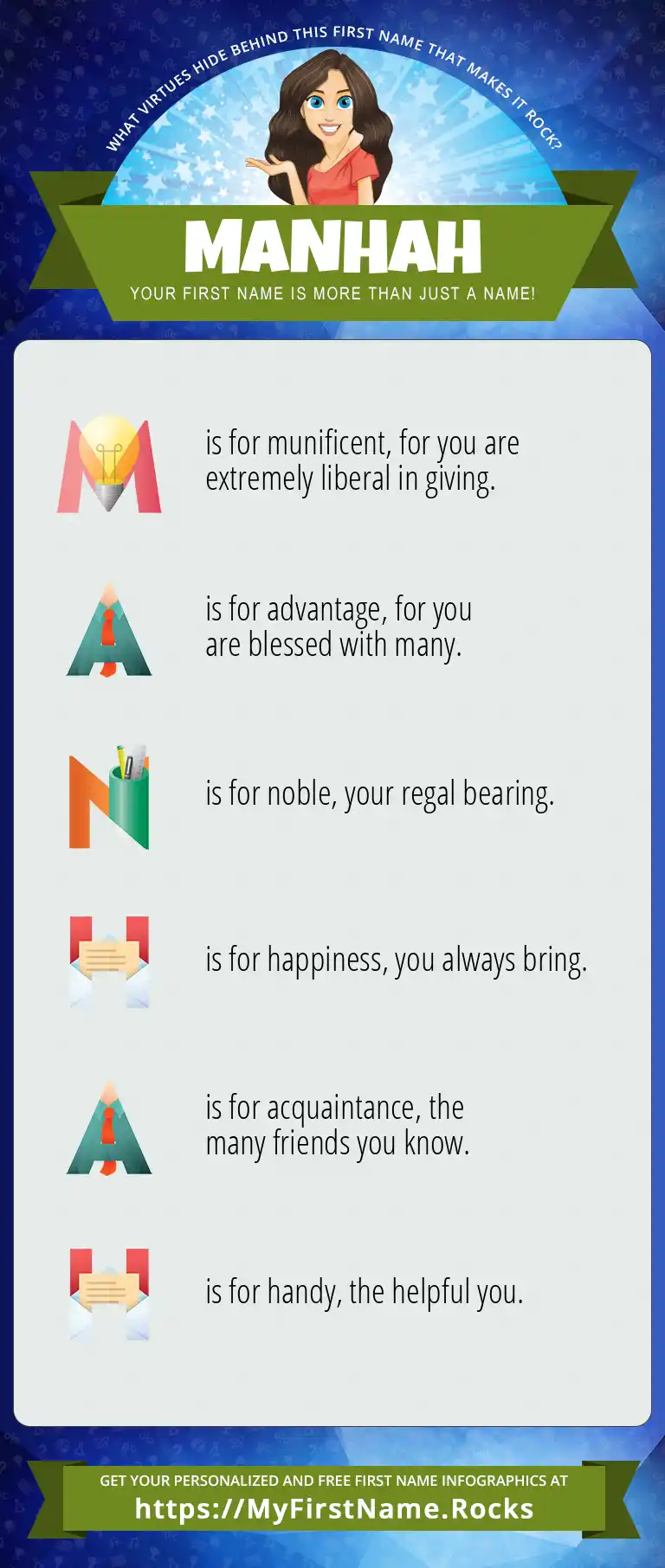 WHAT VIRTUES HIDE BEHIND THIS FIRST NAME THAT MAKES IT ROCK?

MANHAH

YOUR FIRST NAME IS MORE THAN JUST A NAME!

M is for munificent, for you are extremely liberal in giving.

A is for advantage, for you are blessed with many.

N is for noble, your regal bearing.

H is for happiness, you always bring.

A is for acquaintance, the many friends you know.

H is for handy, the helpful you.

GET YOUR PERSONALIZED AND FREE FIRST NAME INFOGRAPHICS AT
https://MyFirstName.Rocks