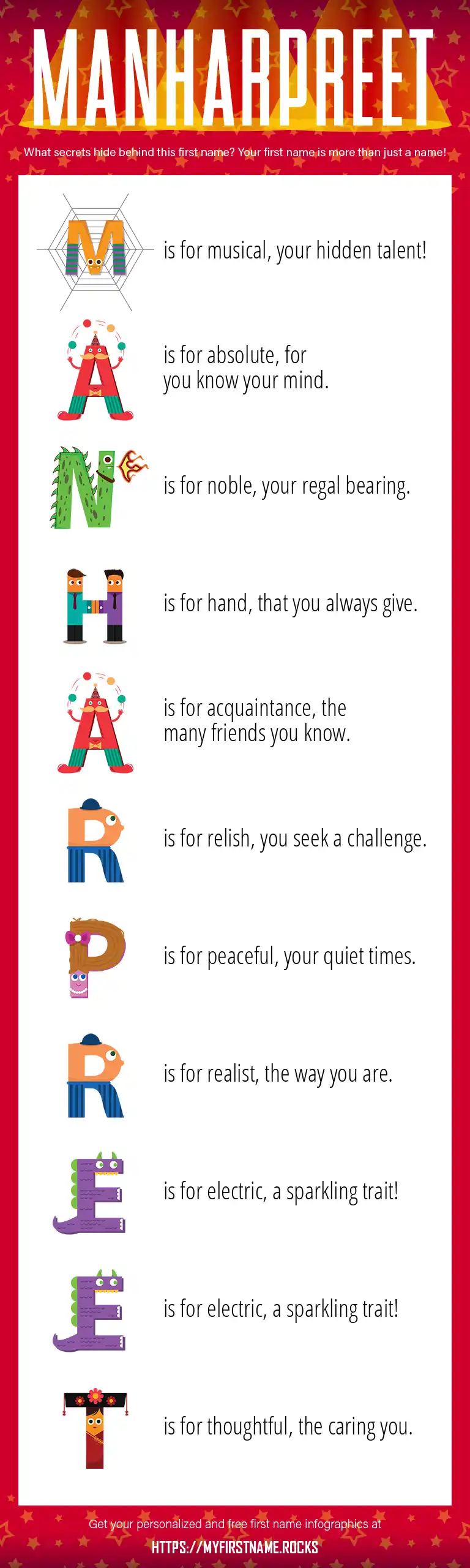 MANHARPREET

What secrets hide behind this first name? Your first name is more than just a name!

M is for musical, your hidden talent!

A is for absolute, for you know your mind.

N is for noble, your regal bearing.

H is for hand, that you always give.

A is for acquaintance, the many friends you know.

R is for relish, you seek a challenge.

P is for peaceful, your quiet times.

R is for realist, the way you are.

E is for electric, a sparkling trait!

E is for electric, a sparkling trait!

T is for thoughtful, the caring you.

Get your personalized and free first name infographics at

HTTPS://MYFIRSTNAME.ROCKS