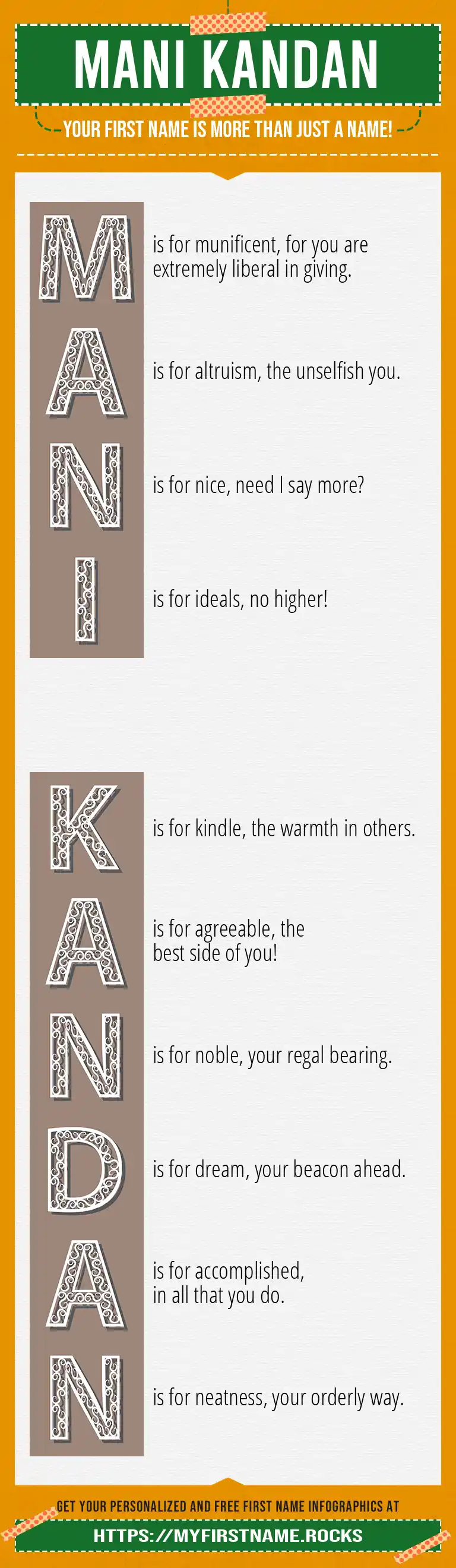 MANI KANDAN

YOUR FIRST NAME IS MORE THAN JUST A NAME!

M is for munificent, for you are extremely liberal in giving.

A is for altruism, the unselfish you.

N is for nice, need I say more?

I is for ideals, no higher!

K is for kindle, the warmth in others.

A is for agreeable, the best side of you!

N is for noble, your regal bearing.

D is for dream, your beacon ahead.

A is for accomplished, in all that you do.

N is for neatness, your orderly way.

GET YOUR PERSONALIZED AND FREE FIRST NAME INFOGRAPHICS AT

HTTPS://MYFIRSTNAME.ROCKS