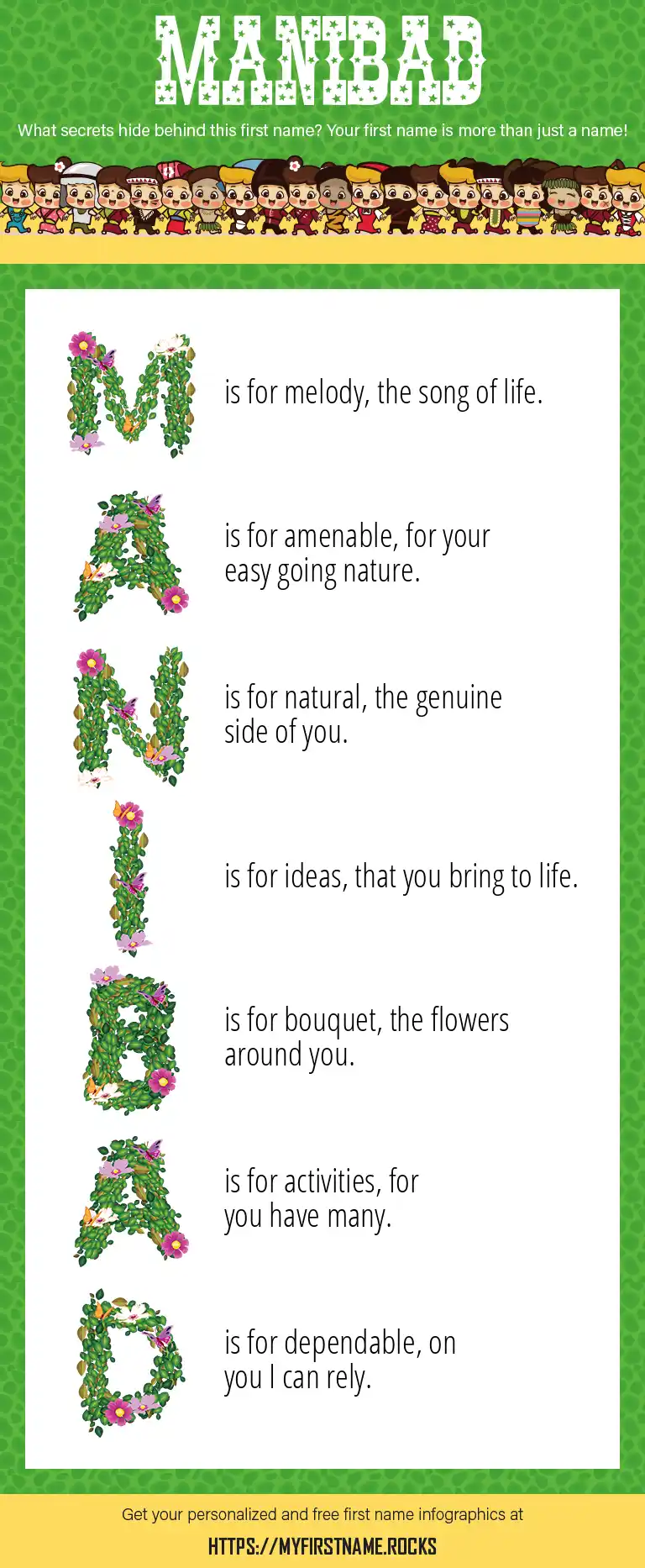 MANIBAD

What secrets hide behind this first name? Your first name is more than just a name!

M is for melody, the song of life.

A is for amenable, for your easy going nature.

N is for natural, the genuine side of you.

I is for ideas, that you bring to life.

B is for bouquet, the flowers around you.

A is for activities, for you have many.

D is for dependable, on you I can rely.

Get your personalized and free first name infographics at

HTTPS://MYFIRSTNAME.ROCKS