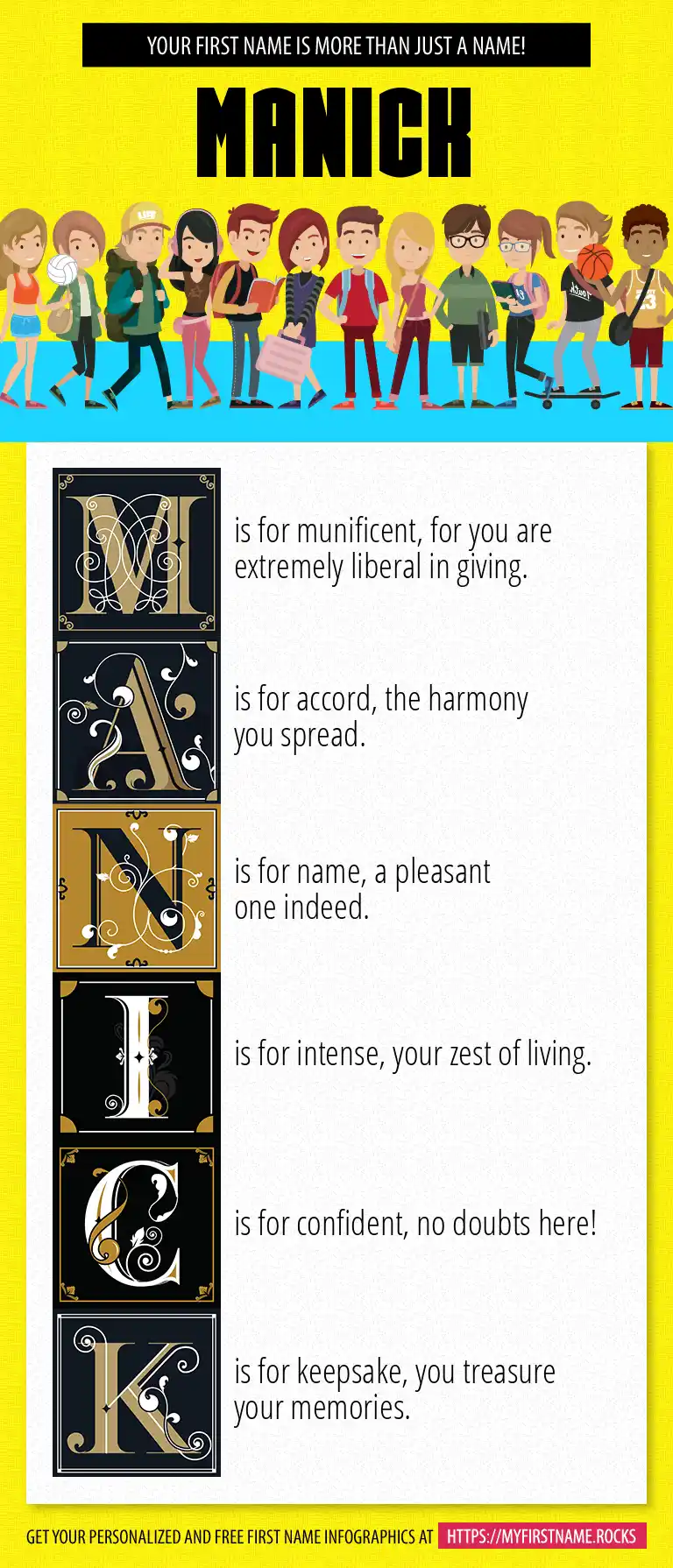 YOUR FIRST NAME IS MORE THAN JUST A NAME!

MANICK

M is for munificent, for you are extremely liberal in giving.

A is for accord, the harmony you spread.

N is for name, a pleasant one indeed.

I is for intense, your zest of living.

C is for confident, no doubts here!

K is for keepsake, you treasure your memories.

GET YOUR PERSONALIZED AND FREE FIRST NAME INFOGRAPHICS AT HTTPS://MYFIRSTNAME.ROCKS