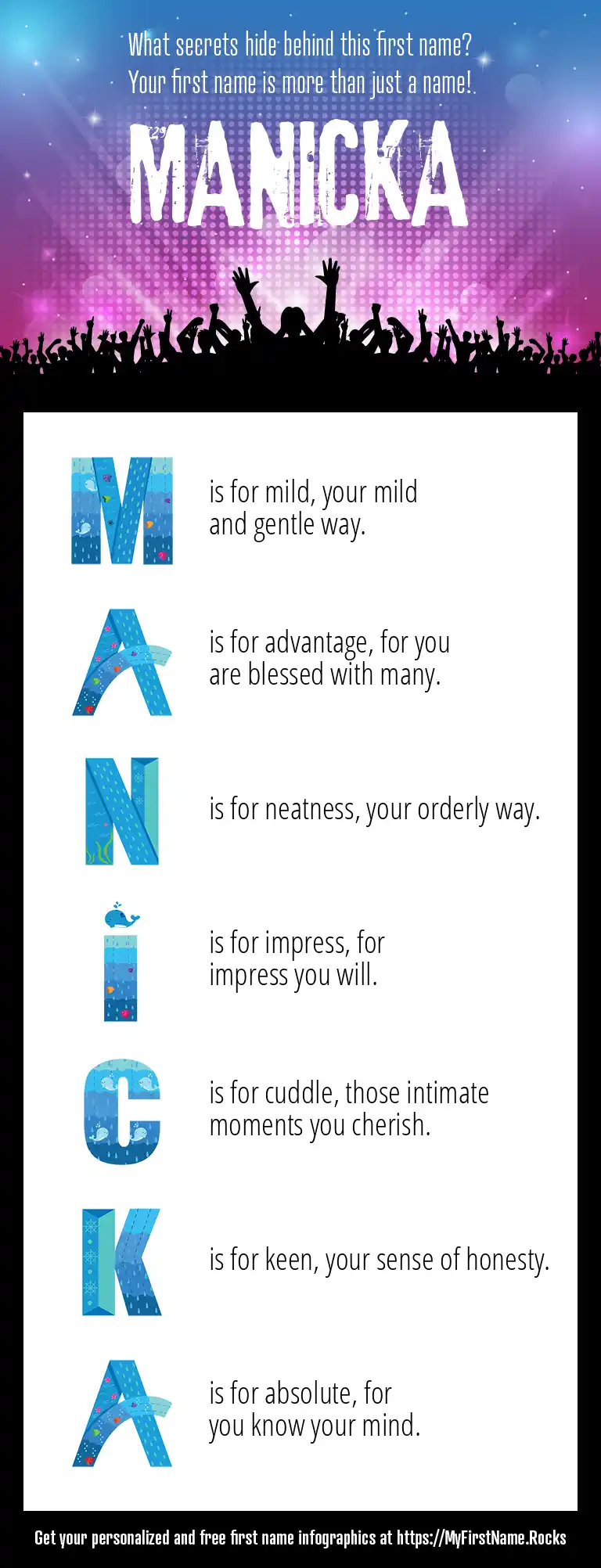 What secrets hide behind this first name?
Your first name is more than just a name!

MANICKA

M is for mild, your mild and gentle way.

A is for advantage, for you are blessed with many.

N is for neatness, your orderly way.

I is for impress, for impress you will.

C is for cuddle, those intimate moments you cherish.

K is for keen, your sense of honesty.

A is for absolute, for you know your mind.

Get your personalized and free first name infographics at https://MyFirstName.Rocks